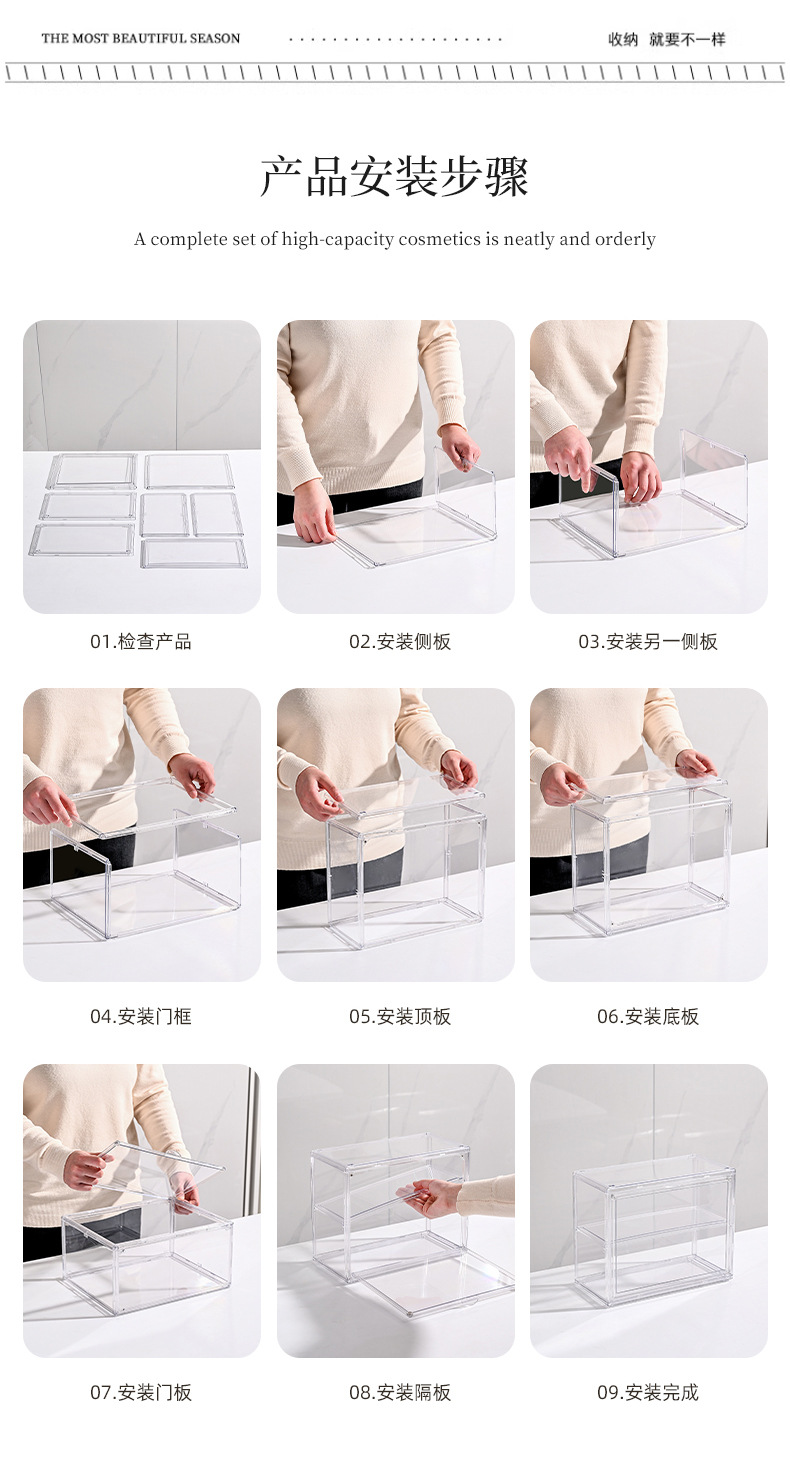 THE MOST BEAUTIFUL SEASON

收纳 就要不一样

产品安装步骤

A complete set of high-capacity cosmetics is neatly and orderly

01.检查产品

02.安装侧板

03.安装另一侧板

04.安装门框

05.安装顶板

06.安装底板

07.安装门板

08.安装隔板

09.安装完成