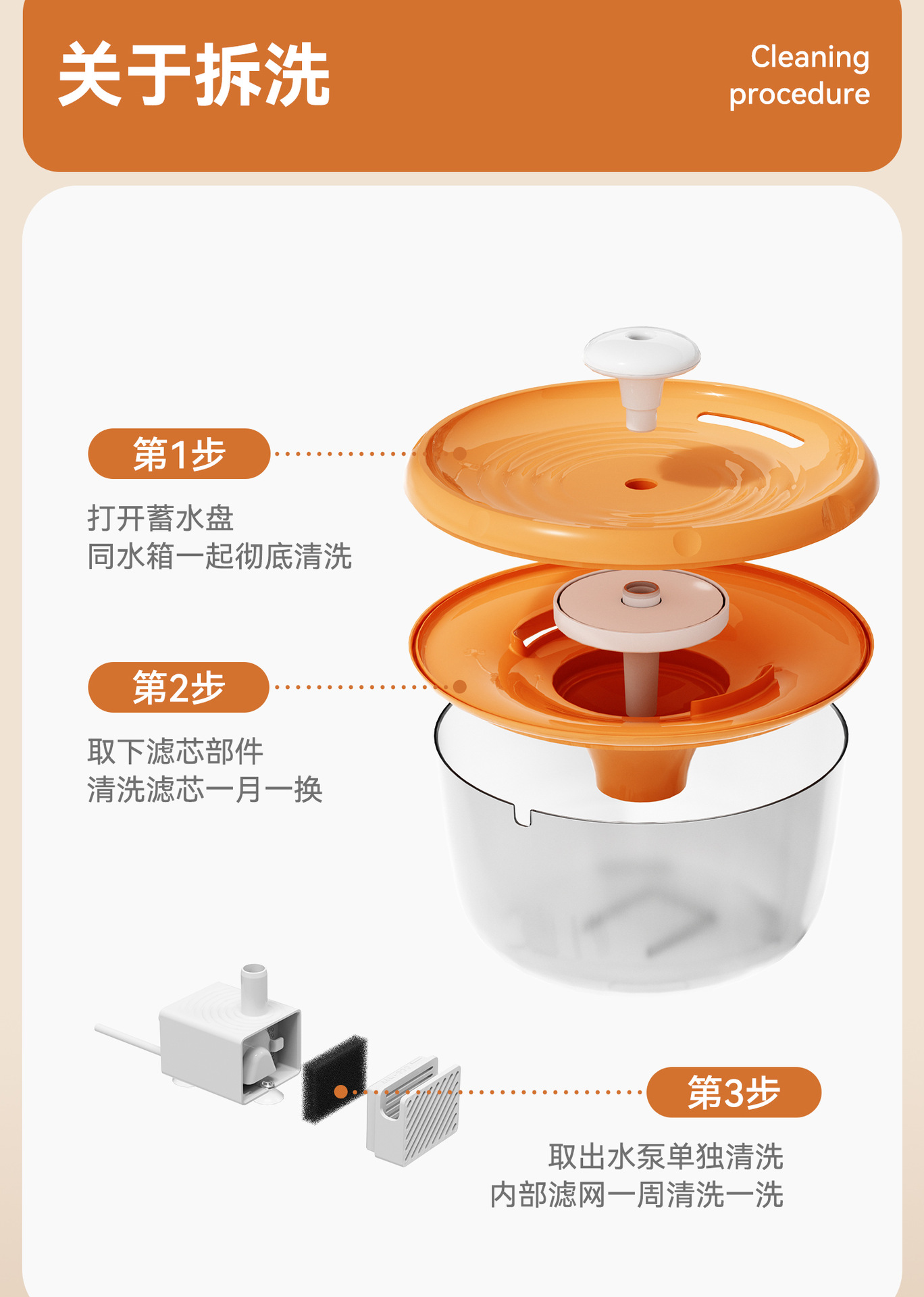 关于拆洗

Cleaning procedure

第1步

打开蓄水盘
同水箱一起彻底清洗

第2步

取下滤芯部件
清洗滤芯一月一换

第3步

取出水泵单独清洗
内部滤网一周清洗一洗