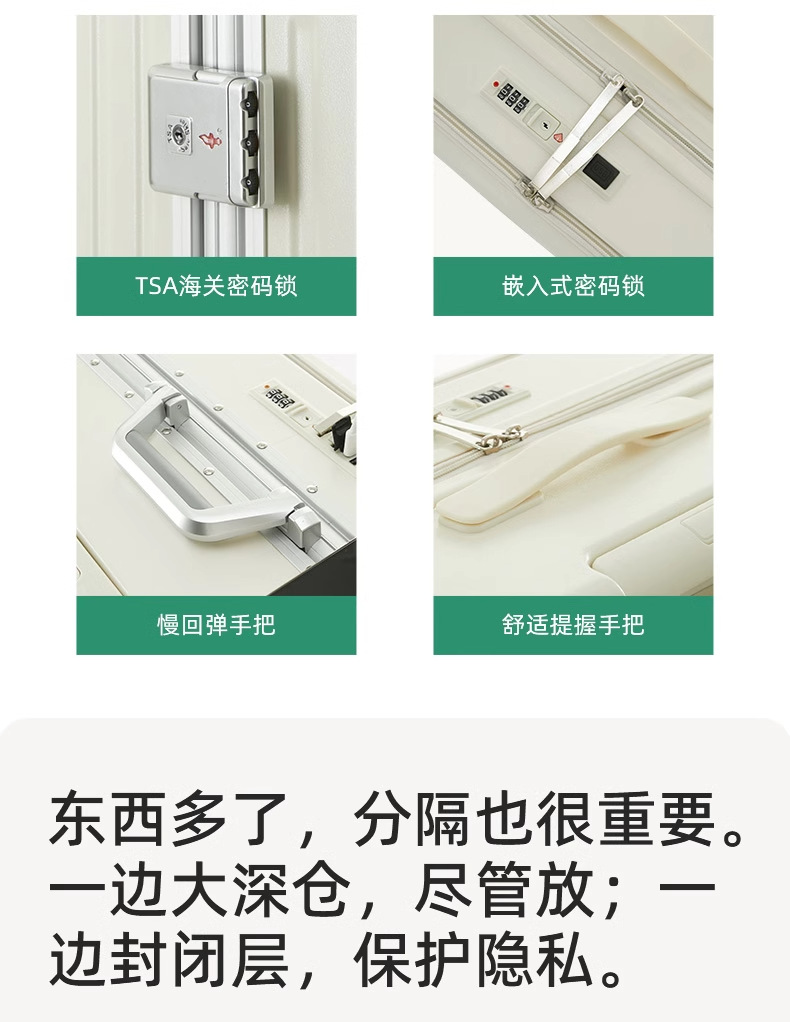 TSA海关密码锁

嵌入式密码锁

慢回弹手把

舒适提握手把

东西多了，分隔也很重要。一边大深仓，尽管放；一边封闭层，保护隐私。