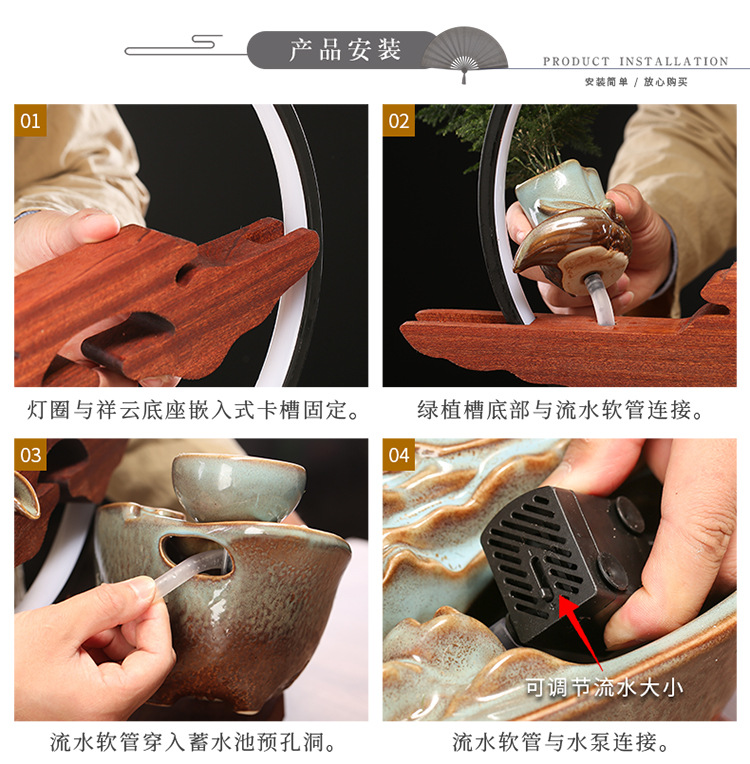 产品安装

PRODUCT INSTALLATION

安装简单 / 放心购买

01

灯圈与祥云底座嵌入式卡槽固定。

02

绿植槽底部与流水软管连接。

03

流水软管穿入蓄水池预孔洞。

04

可调节流水大小

流水软管与水泵连接。