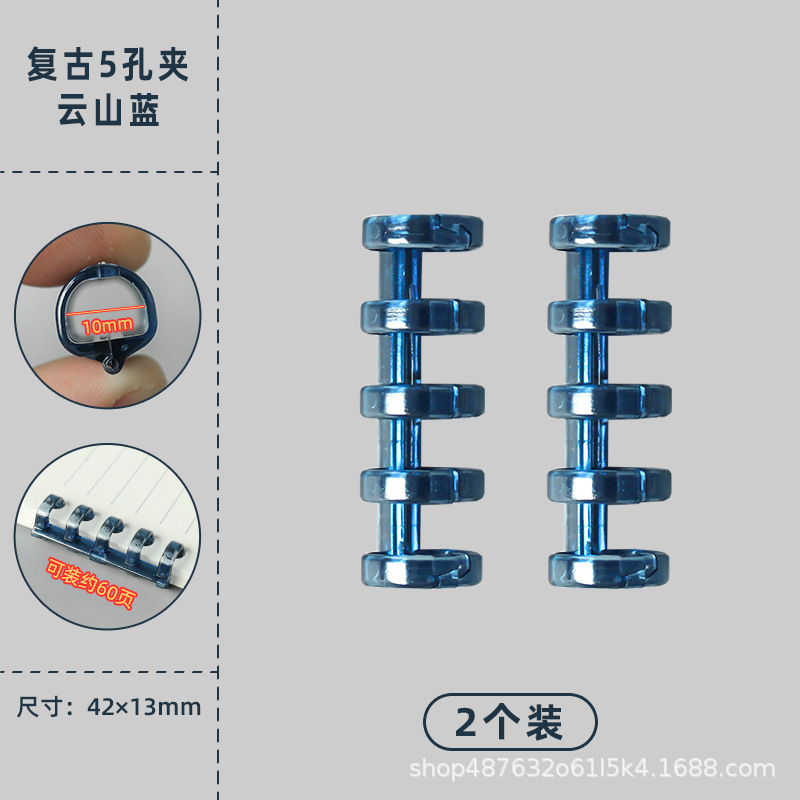 复古5孔夹
云山蓝

10mm

可装约60页

尺寸：42×13mm

2个装

shop487632o61l5k4.1688.com