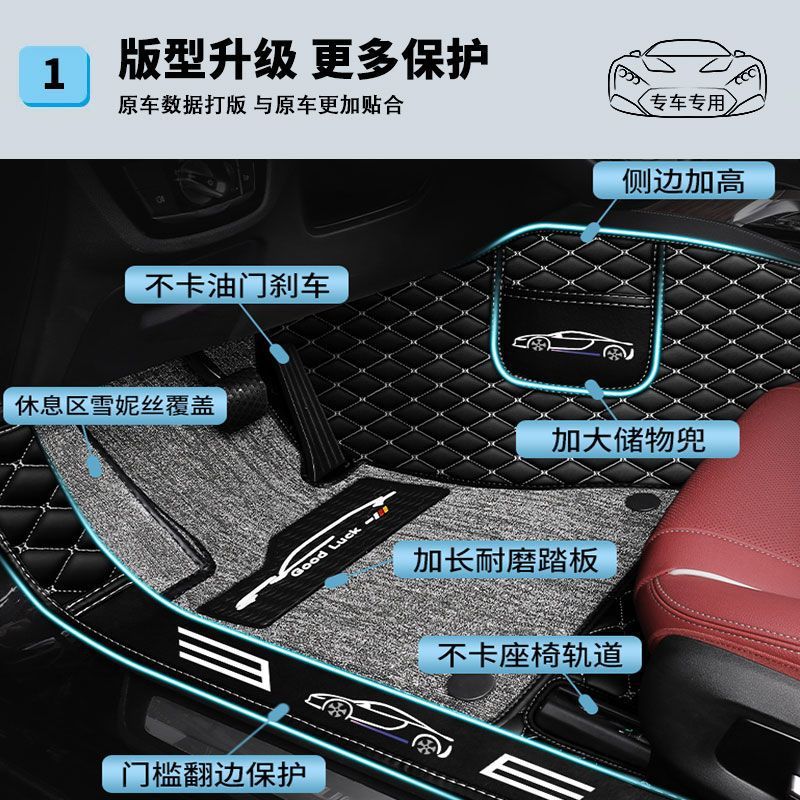 1 版型升级 更多保护

原车数据打版 与原车更加贴合

专车专用

侧边加高

不卡油门刹车

休息区雪妮丝覆盖

加大储物兜

Good Luck

加长耐磨踏板

不卡座椅轨道

门槛翻边保护