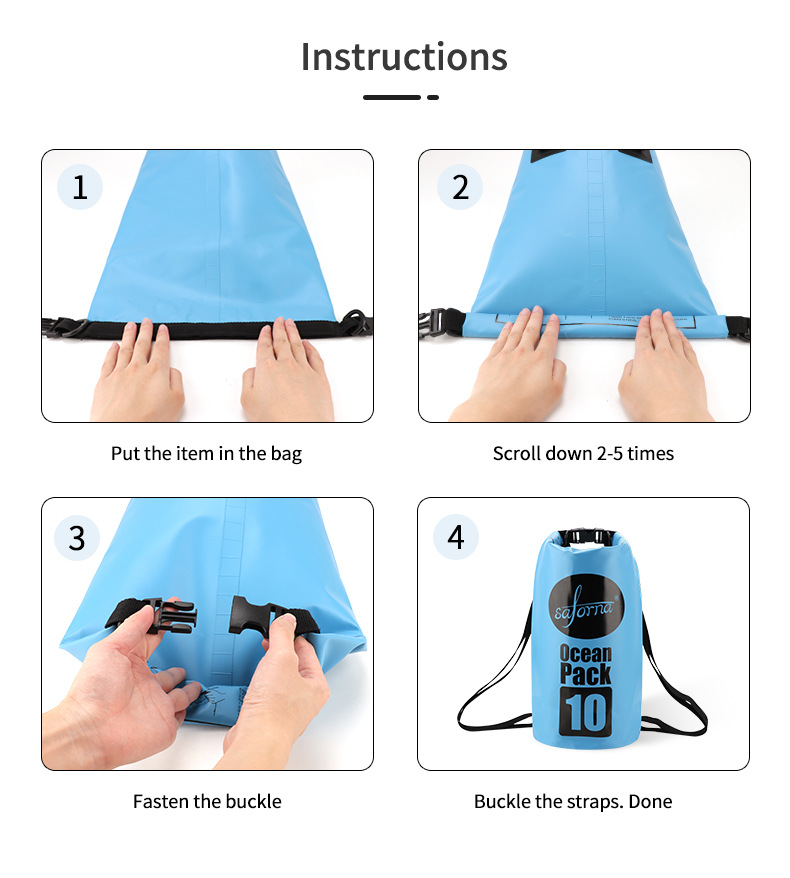 Instructions

1

Put the item in the bag

2

Scroll down 2-5 times

3

Fasten the buckle

4

saforna

Ocean Pack 10

Buckle the straps. Done