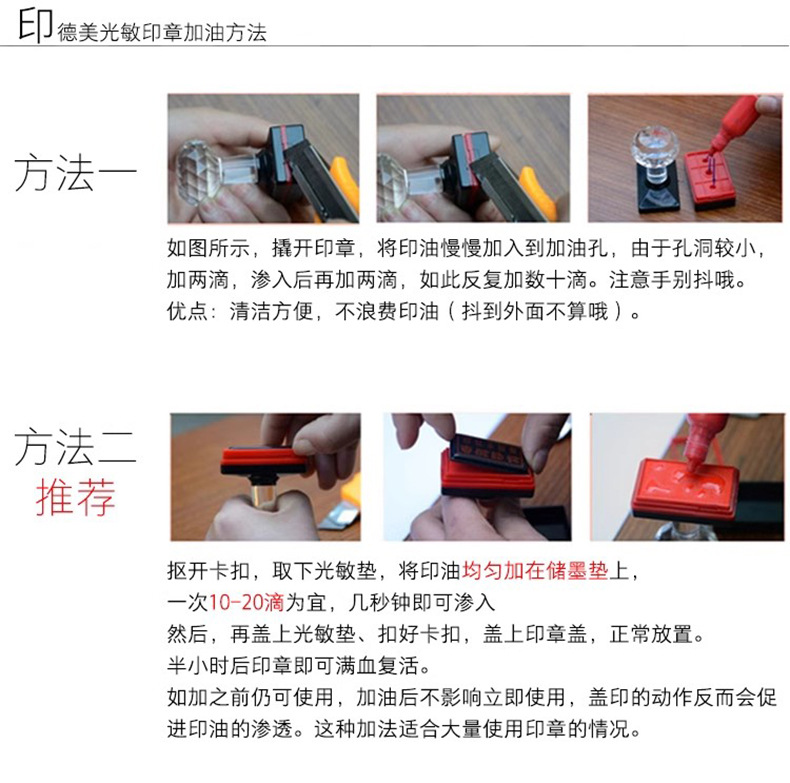 印 德美光敏印章加油方法

方法一

如图所示，撬开印章，将印油慢慢加入到加油孔，由于孔洞较小，加两滴，渗入后再加两滴，如此反复加数十滴。注意手别抖哦。
优点：清洁方便，不浪费印油（抖到外面不算哦）。

方法二
推荐

抠开卡扣，取下光敏垫，将印油均匀加在储墨垫上，
一次10-20滴为宜，几秒钟即可渗入
然后，再盖上光敏垫、扣好卡扣，盖上印章盖，正常放置。
半小时后印章即可满血复活。
如加之前仍可使用，加油后不影响立即使用，盖印的动作反而会促进印油的渗透。这种加法适合大量使用印章的情况。