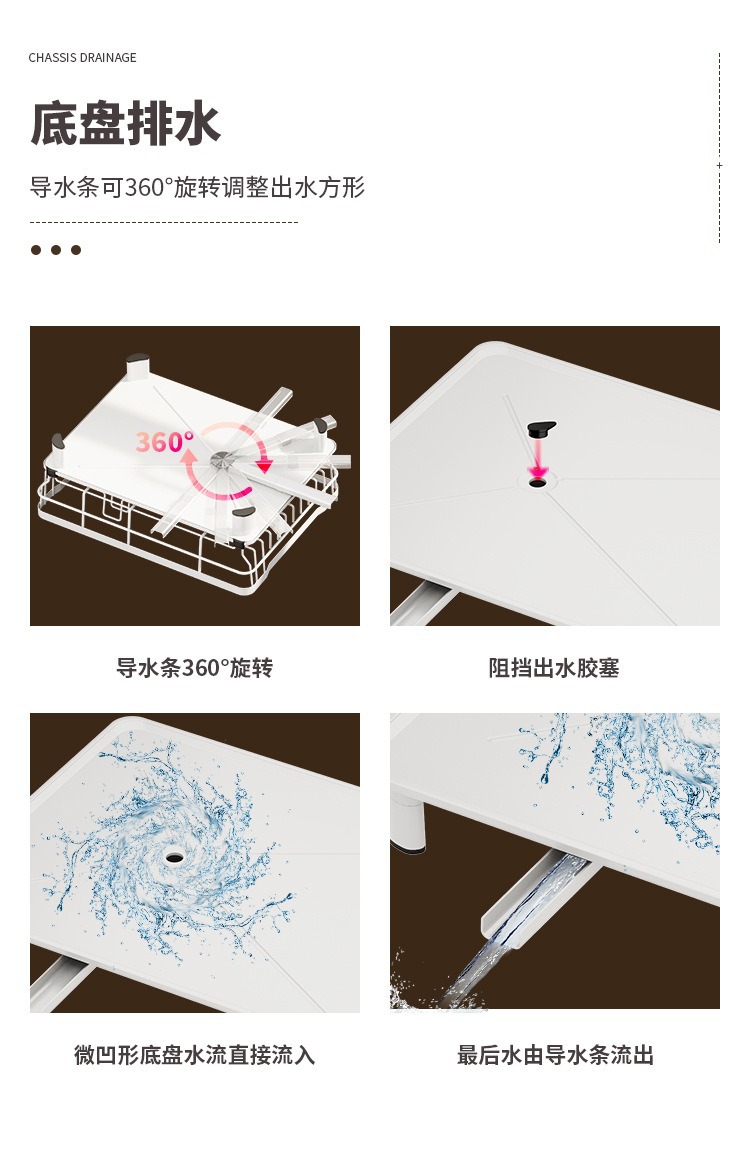 CHASSIS DRAINAGE

底盘排水

导水条可360°旋转调整出水方形

360°

导水条360°旋转

阻挡出水胶塞

微凹形底盘水流直接流入

最后水由导水条流出