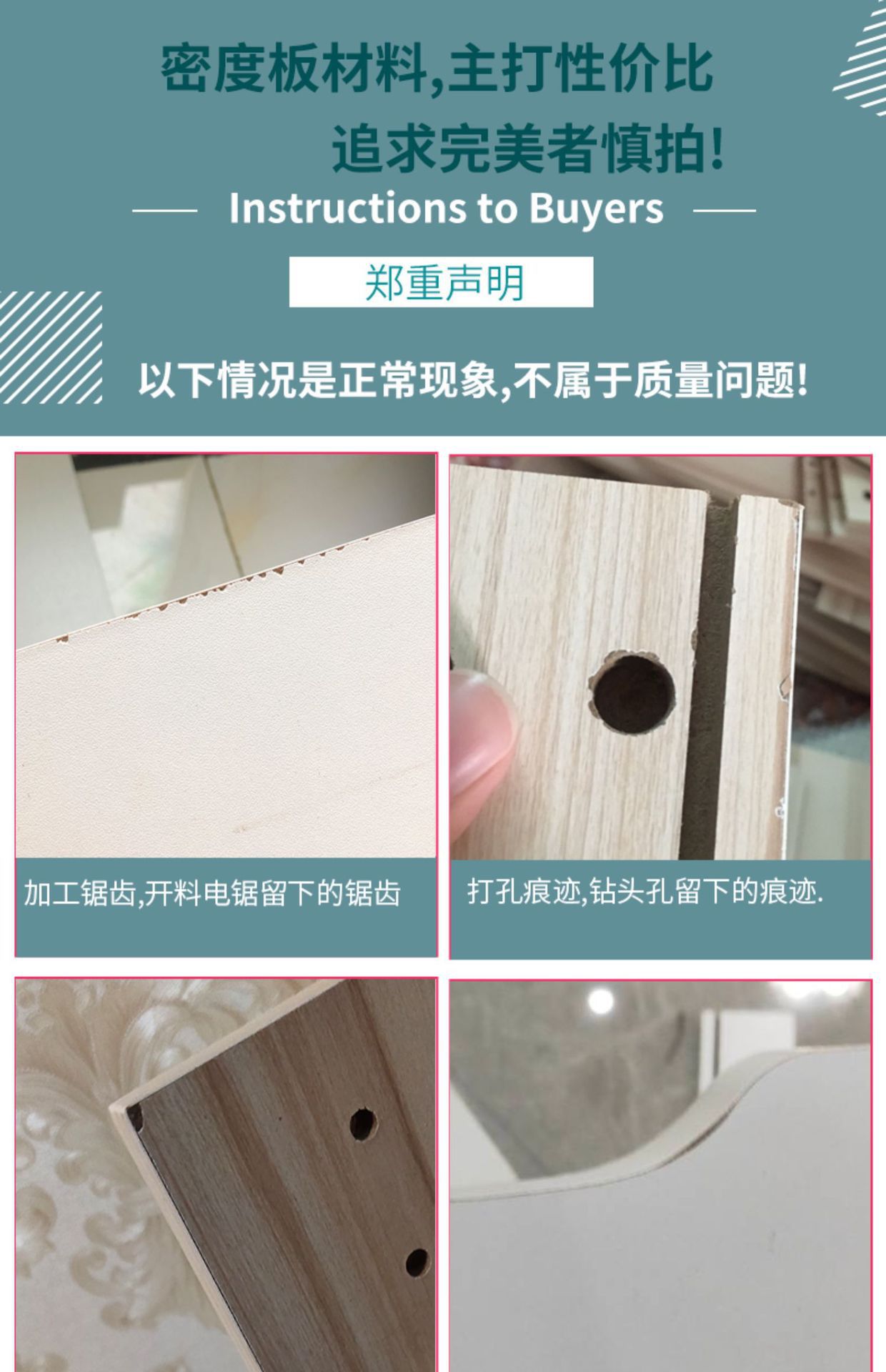 密度板材料,主打性价比

追求完美者慎拍!

Instructions to Buyers

郑重声明

以下情况是正常现象,不属于质量问题!

加工锯齿,开料电锯留下的锯齿

打孔痕迹,钻头孔留下的痕迹.