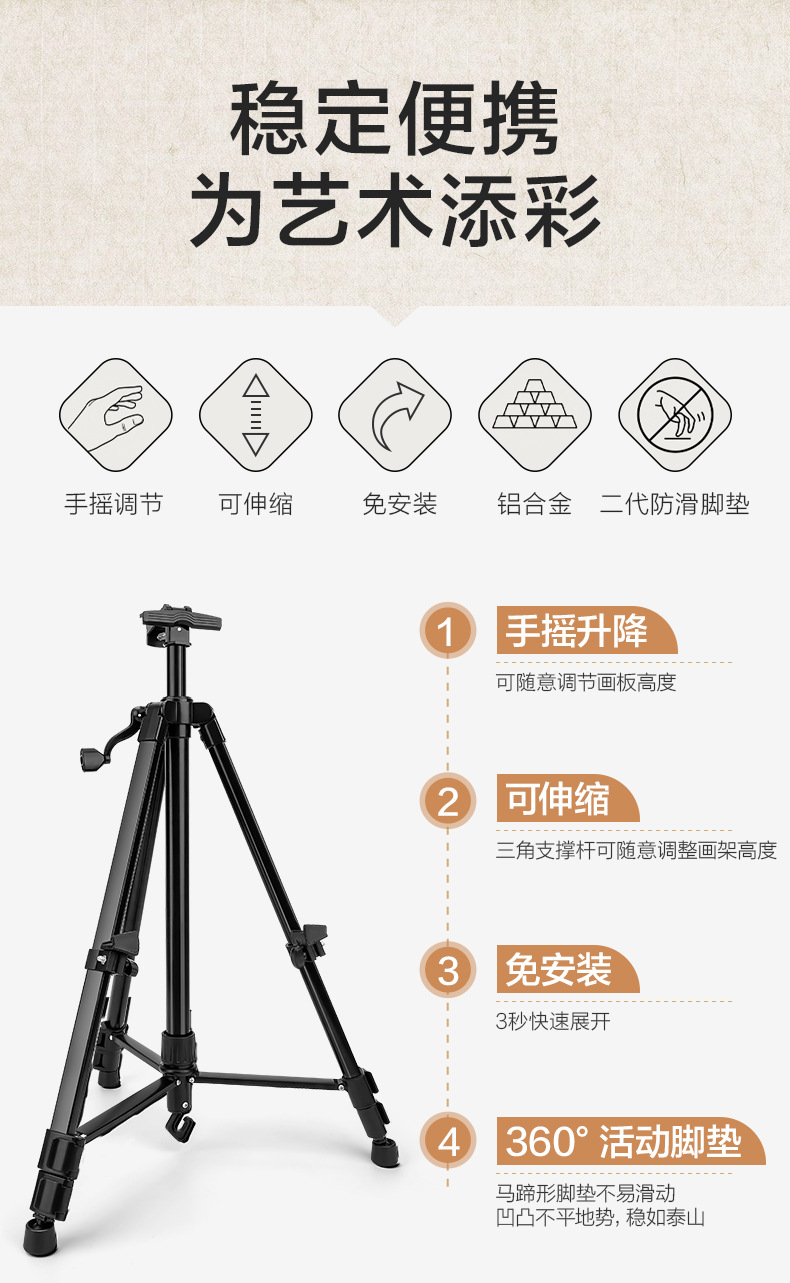 稳定便携
为艺术添彩

手摇调节
可伸缩
免安装
铝合金
二代防滑脚垫

1 手摇升降
可随意调节画板高度

2 可伸缩
三角支撑杆可随意调整画架高度

3 免安装
3秒快速展开

4 360° 活动脚垫
马蹄形脚垫不易滑动
凹凸不平地势，稳如泰山