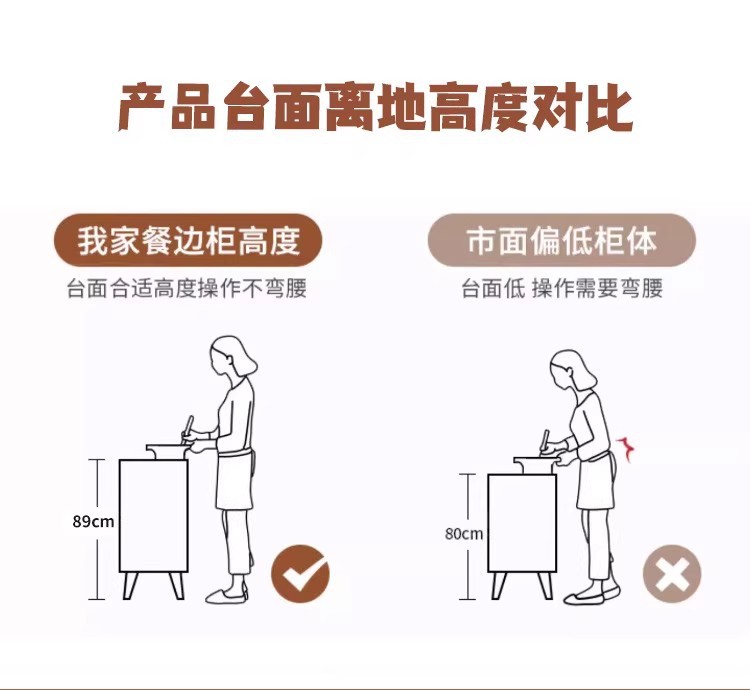 产品台面离地高度对比

我家餐边柜高度

台面合适高度操作不弯腰

89cm

市面偏低柜体

台面低 操作需要弯腰

80cm