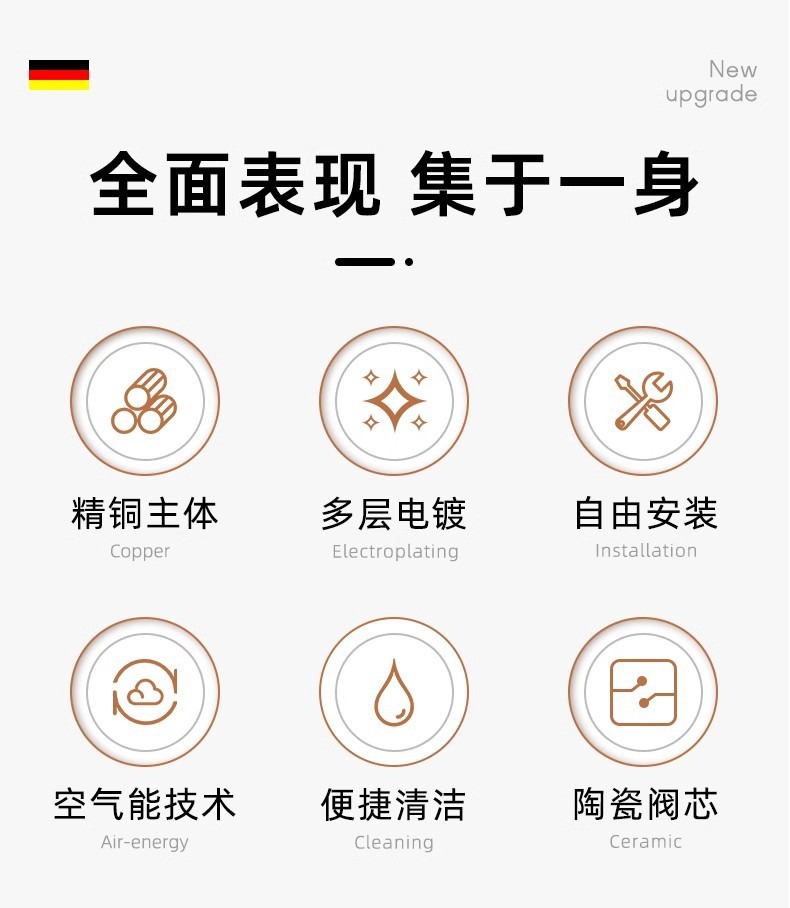 New
upgrade

全面表现 集于一身

精铜主体
Copper

多层电镀
Electroplating

自由安装
Installation

空气能技术
Air-energy

便捷清洁
Cleaning

陶瓷阀芯
Ceramic