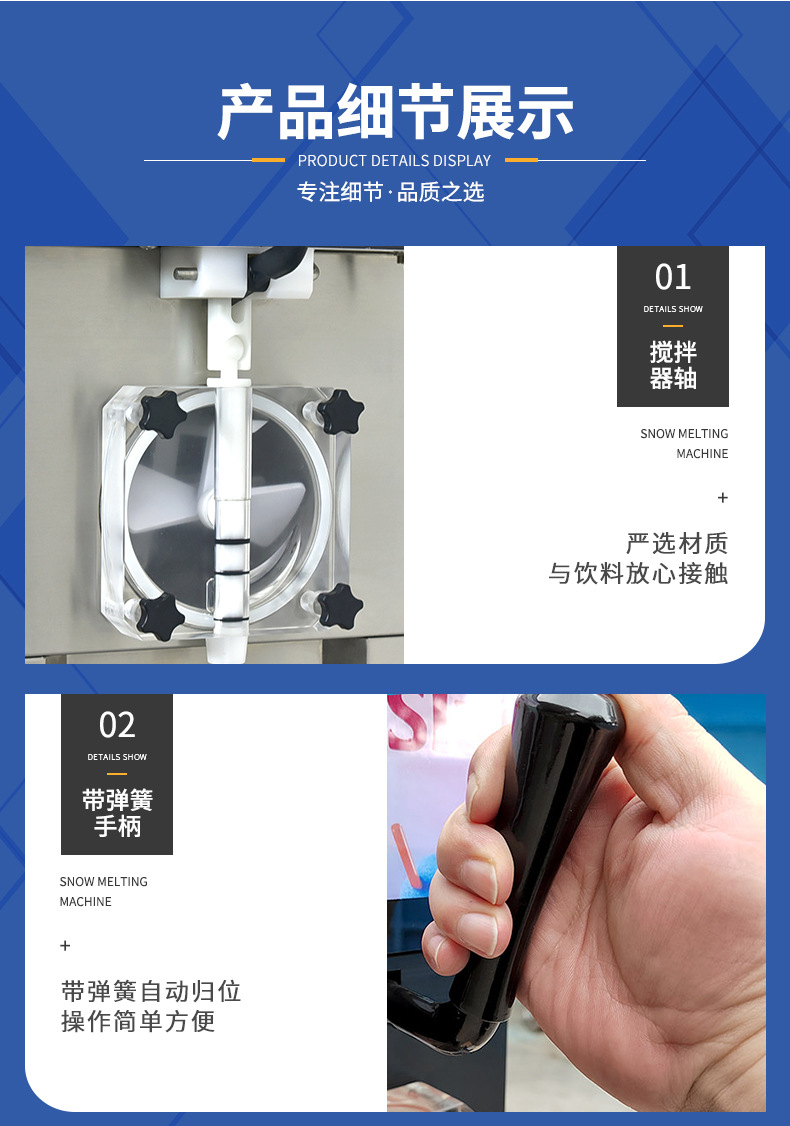 产品细节展示

PRODUCT DETAILS DISPLAY

专注细节·品质之选

01

DETAILS SHOW

搅拌器轴

SNOW MELTING MACHINE

+

严选材质
与饮料放心接触

02

DETAILS SHOW

带弹簧手柄

SNOW MELTING MACHINE

+

带弹簧自动归位
操作简单方便