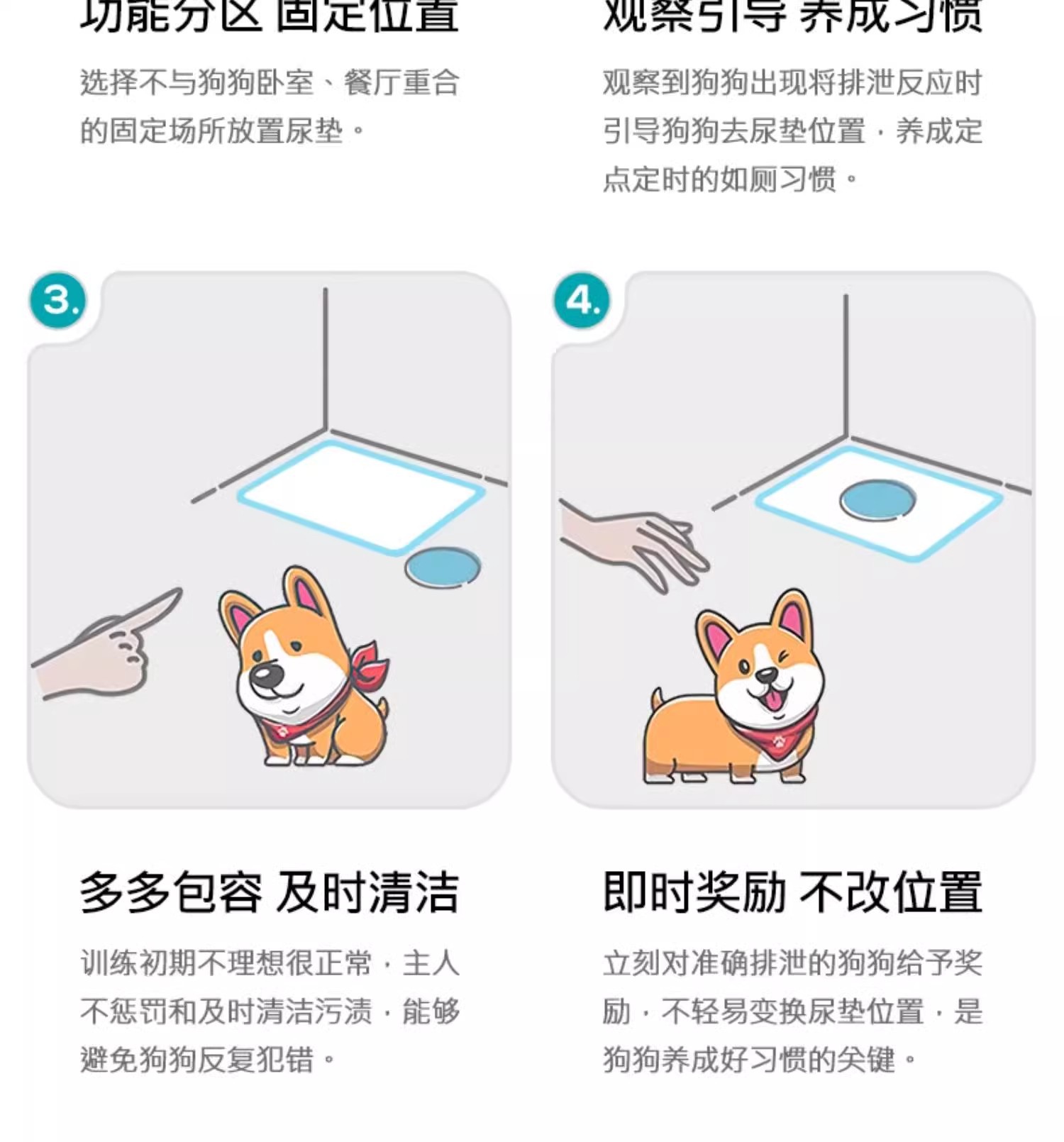 功能分区 固定位置

选择不与狗狗卧室、餐厅重合的固定场所放置尿垫。

观察引导 养成习惯

观察到狗狗出现将排泄反应时引导狗狗去尿垫位置，养成定点定时的如厕习惯。

3.

4.

多多包容 及时清洁

训练初期不理想很正常，主人不惩罚和及时清洁污渍，能够避免狗狗反复犯错。

即时奖励 不改位置

立刻对准确排泄的狗狗给予奖励，不轻易变换尿垫位置，是狗狗养成好习惯的关键。