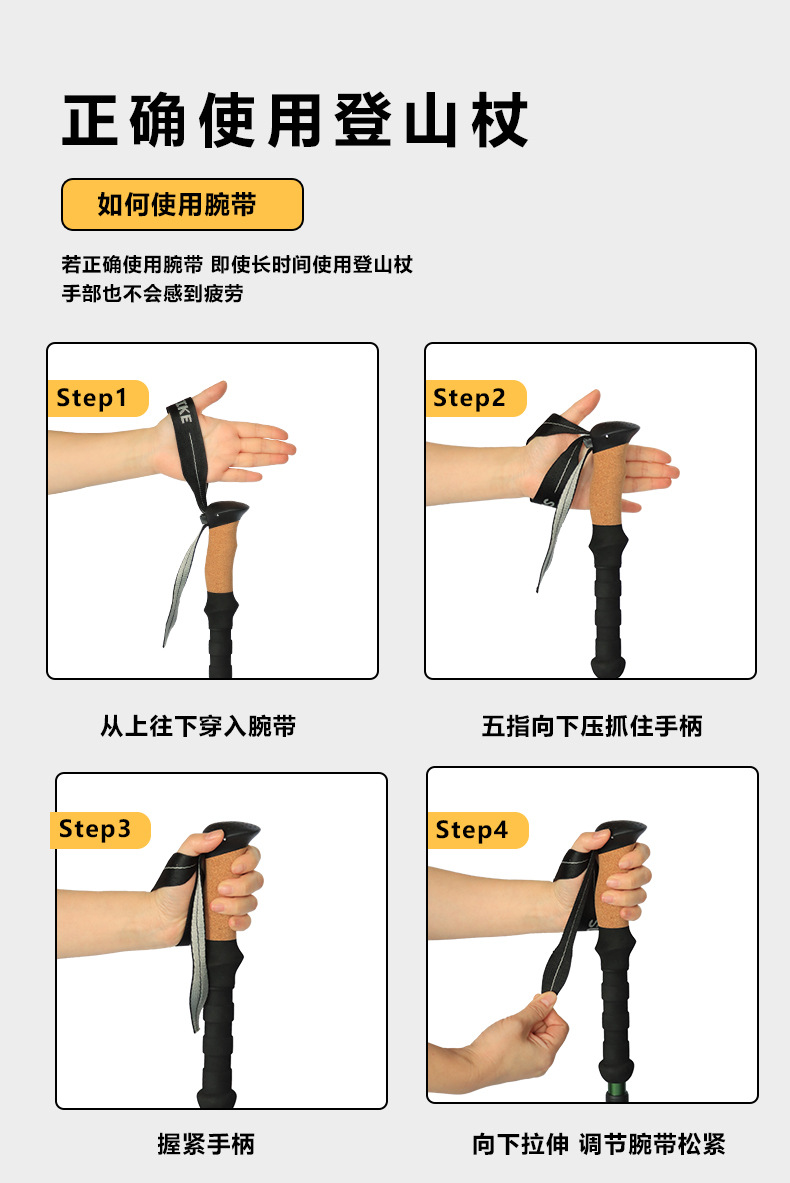 正确使用登山杖

如何使用腕带

若正确使用腕带 即使长时间使用登山杖
手部也不会感到疲劳

Step1

从上往下穿入腕带

Step2

五指向下压抓住手柄

Step3

握紧手柄

Step4

向下拉伸 调节腕带松紧