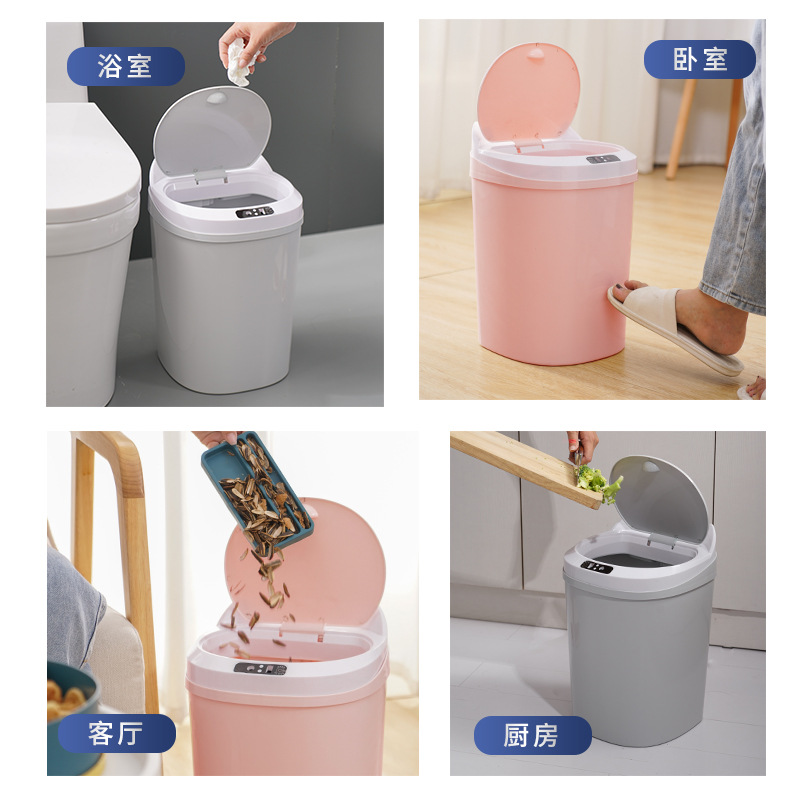 浴室

卧室

客厅

厨房