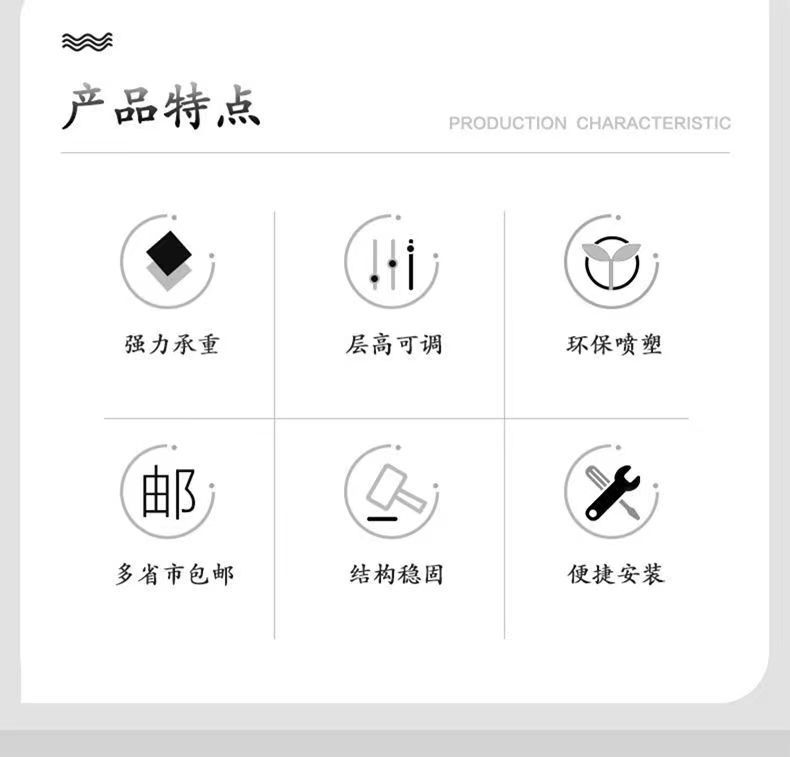 产品特点

PRODUCTION CHARACTERISTIC

强力承重

层高可调

环保喷塑

邮

多省市包邮

结构稳固

便捷安装