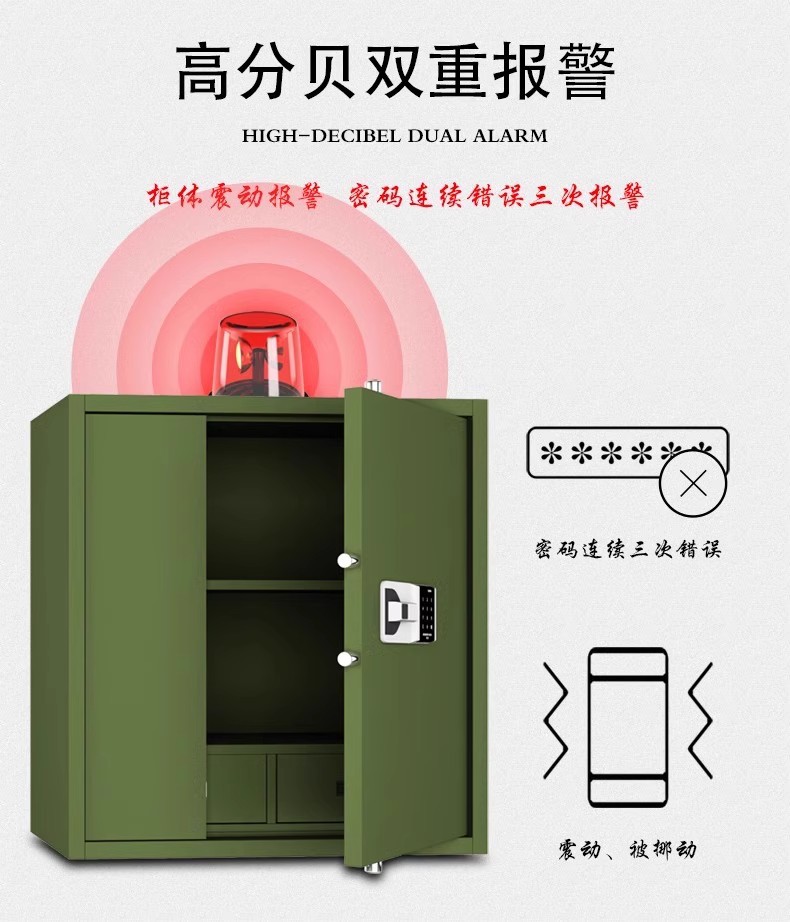 高分贝双重报警

HIGH-DECIBEL DUAL ALARM

柜体震动报警 密码连续错误三次报警

******

密码连续三次错误

震动、被挪动