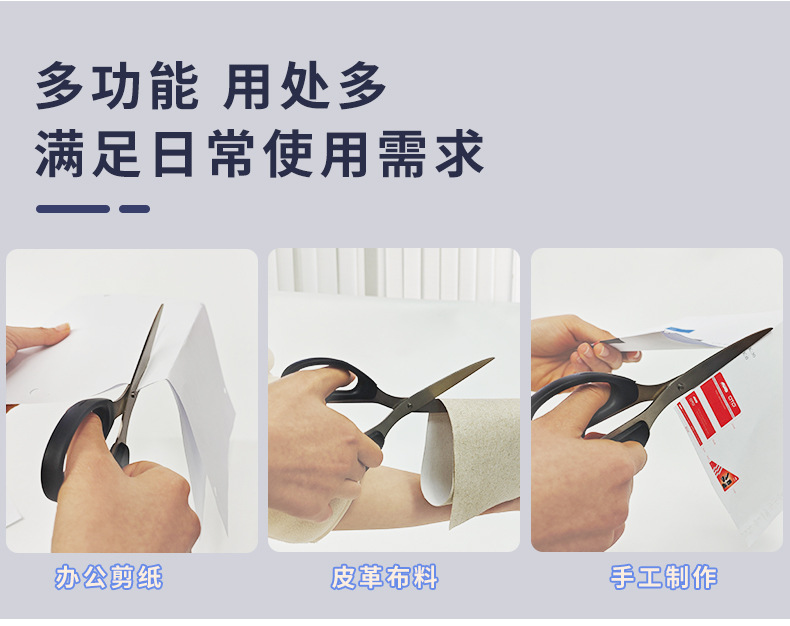 多功能 用处多
满足日常使用需求

办公剪纸

皮革布料

手工制作