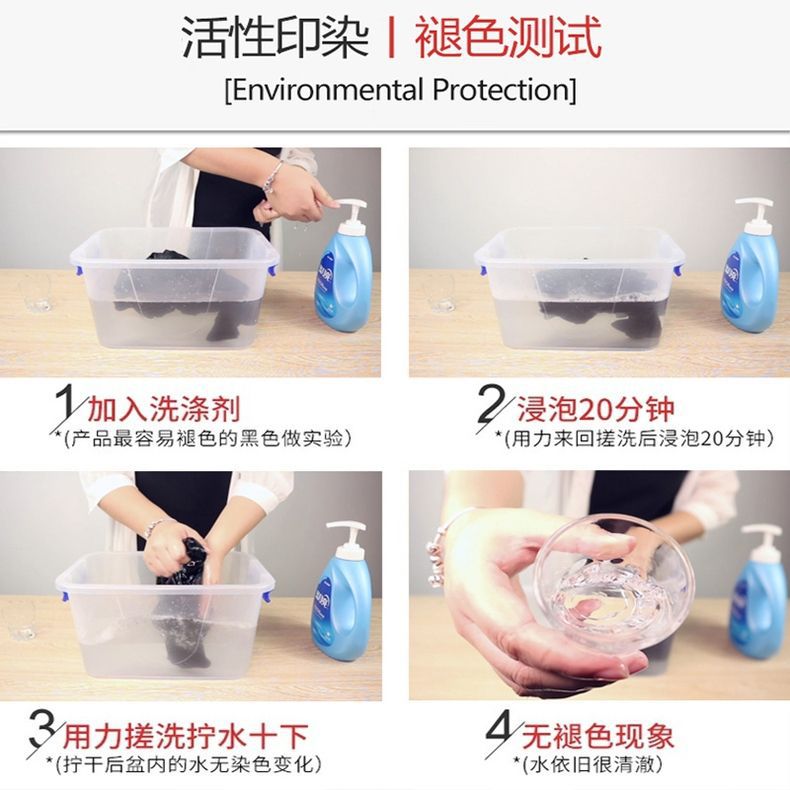 活性印染 | 褪色测试
[Environmental Protection]

1 加入洗涤剂
*(产品最容易褪色的黑色做实验)

2 浸泡20分钟
*(用力来回搓洗后浸泡20分钟)

3 用力搓洗拧水十下
*(拧干后盆内的水无染色变化)

4 无褪色现象
*(水依旧很清澈)