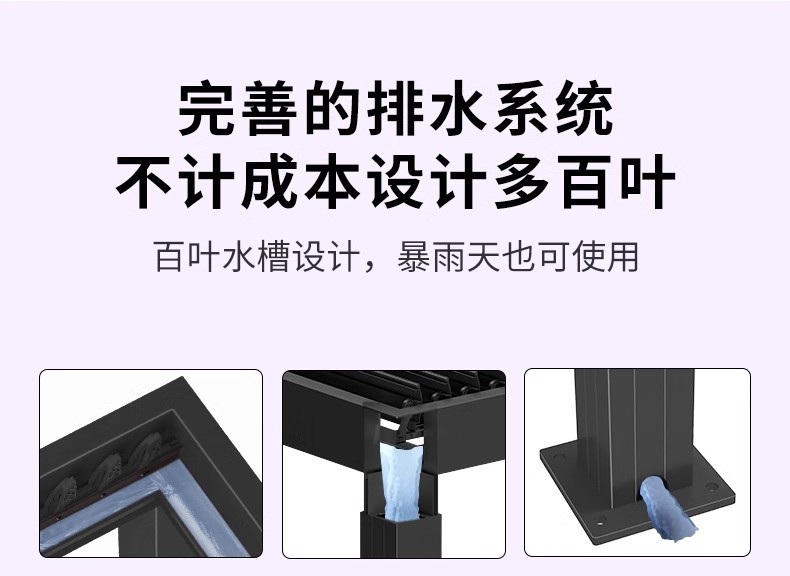 完善的排水系统
不计成本设计多百叶

百叶水槽设计，暴雨天也可使用