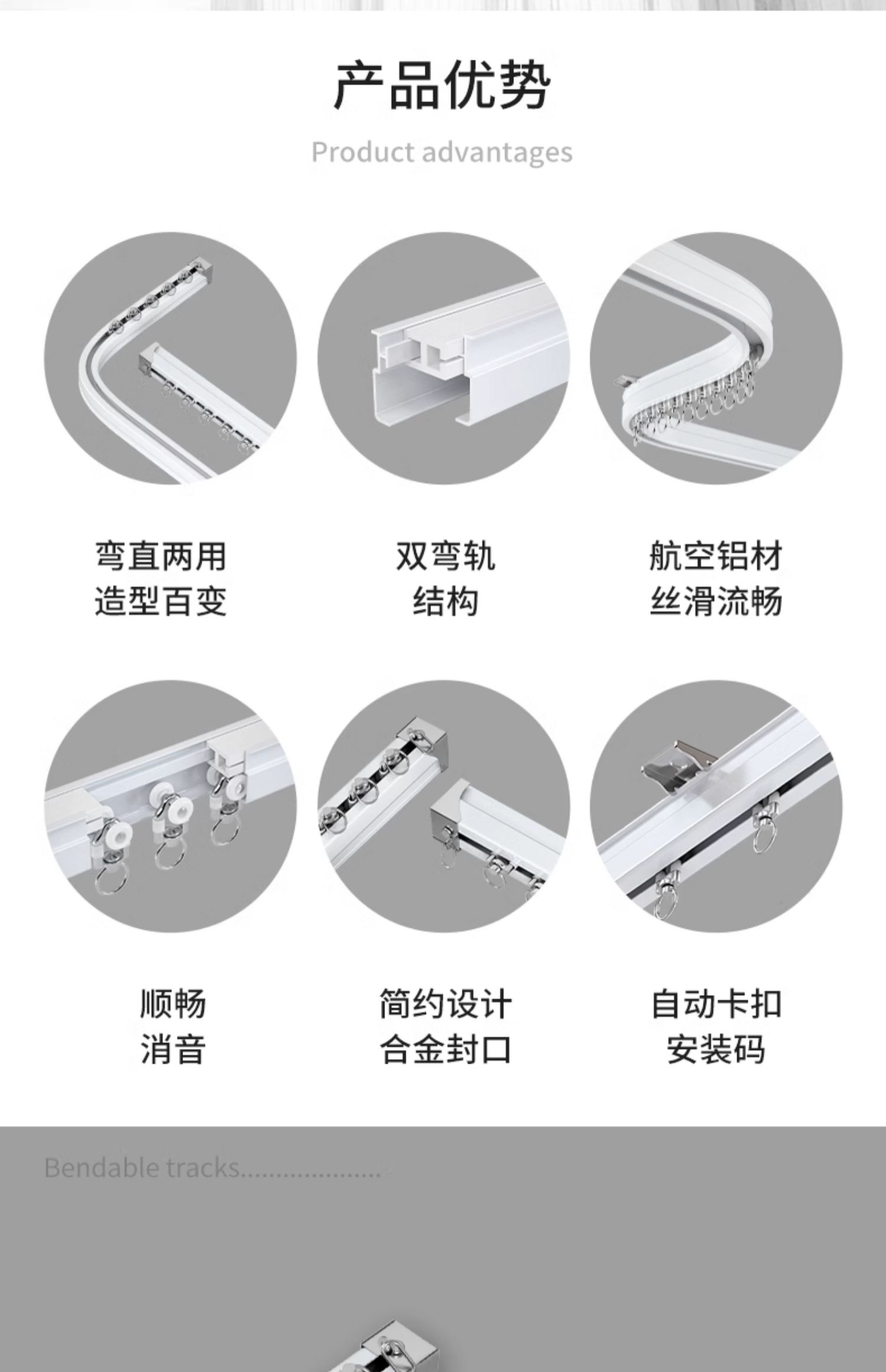 产品优势

Product advantages

弯直两用
造型百变

双弯轨
结构

航空铝材
丝滑流畅

顺畅
消音

简约设计
合金封口

自动卡扣
安装码

Bendable tracks....................