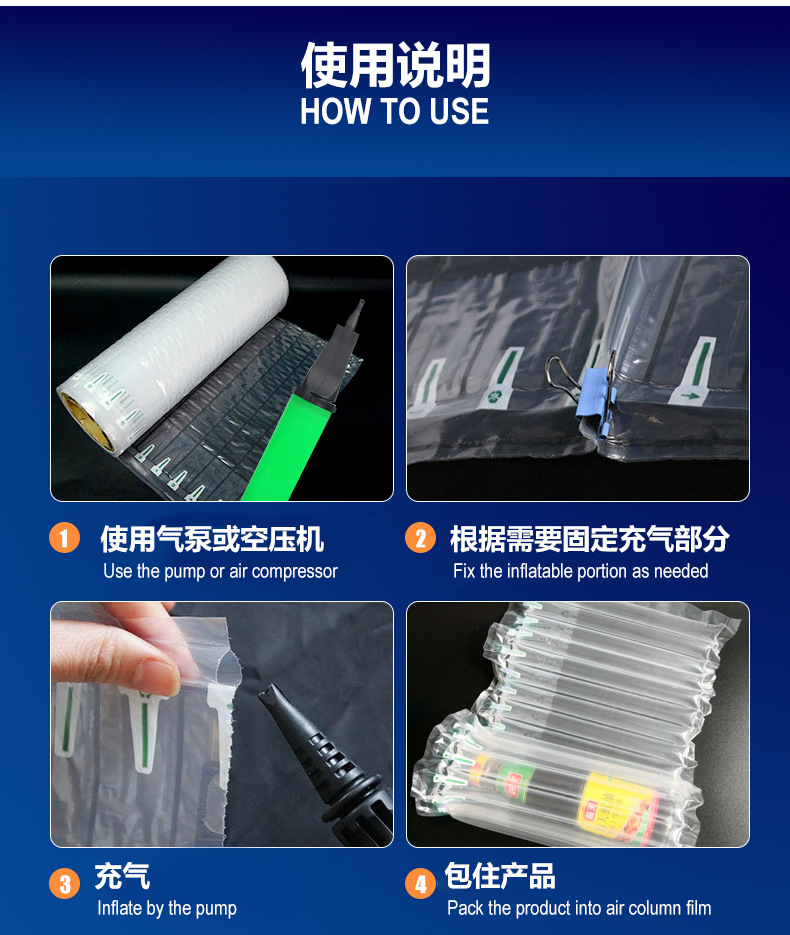 使用说明
HOW TO USE

1 使用气泵或空压机
Use the pump or air compressor

2 根据需要固定充气部分
Fix the inflatable portion as needed

3 充气
Inflate by the pump

4 包住产品
Pack the product into air column film