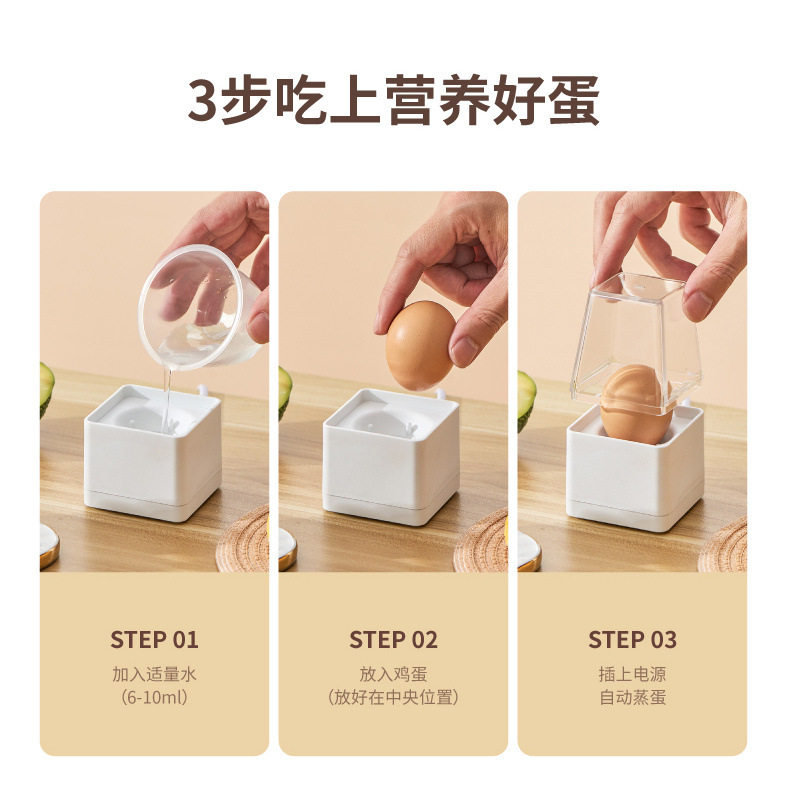 3步吃上营养好蛋

STEP 01
加入适量水
（6-10ml）

STEP 02
放入鸡蛋
（放好在中央位置）

STEP 03
插上电源
自动蒸蛋