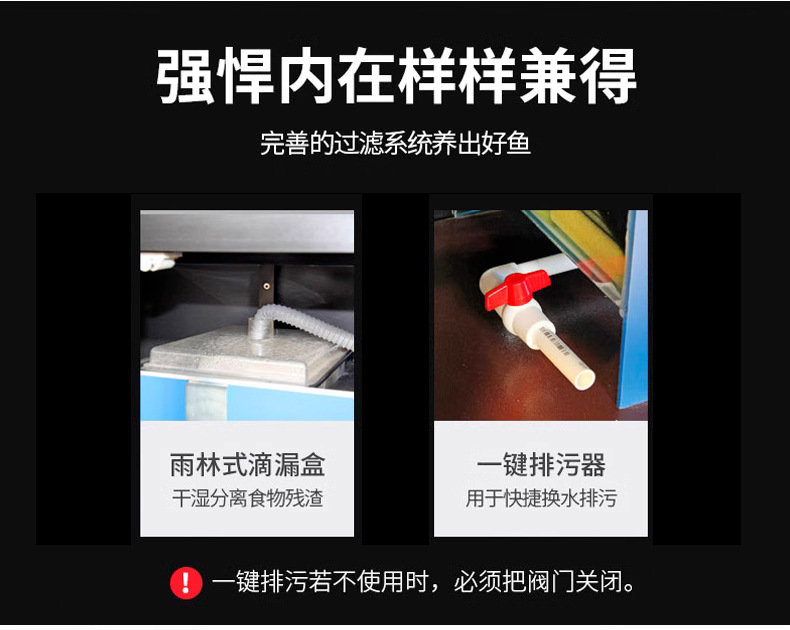 强悍内在样样兼得

完善的过滤系统养出好鱼

雨林式滴漏盒
干湿分离食物残渣

一键排污器
用于快捷换水排污

! 一键排污若不使用时，必须把阀门关闭。