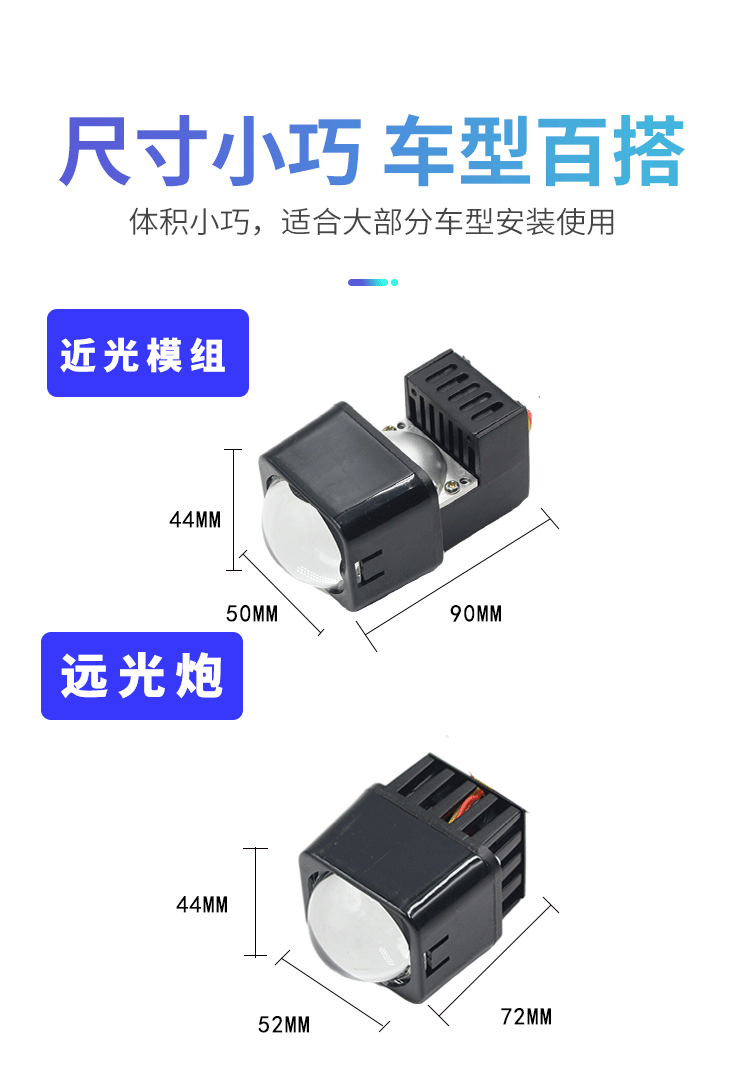 尺寸小巧 车型百搭

体积小巧，适合大部分车型安装使用

近光模组

44MM

50MM

90MM

远光炮

44MM

52MM

72MM