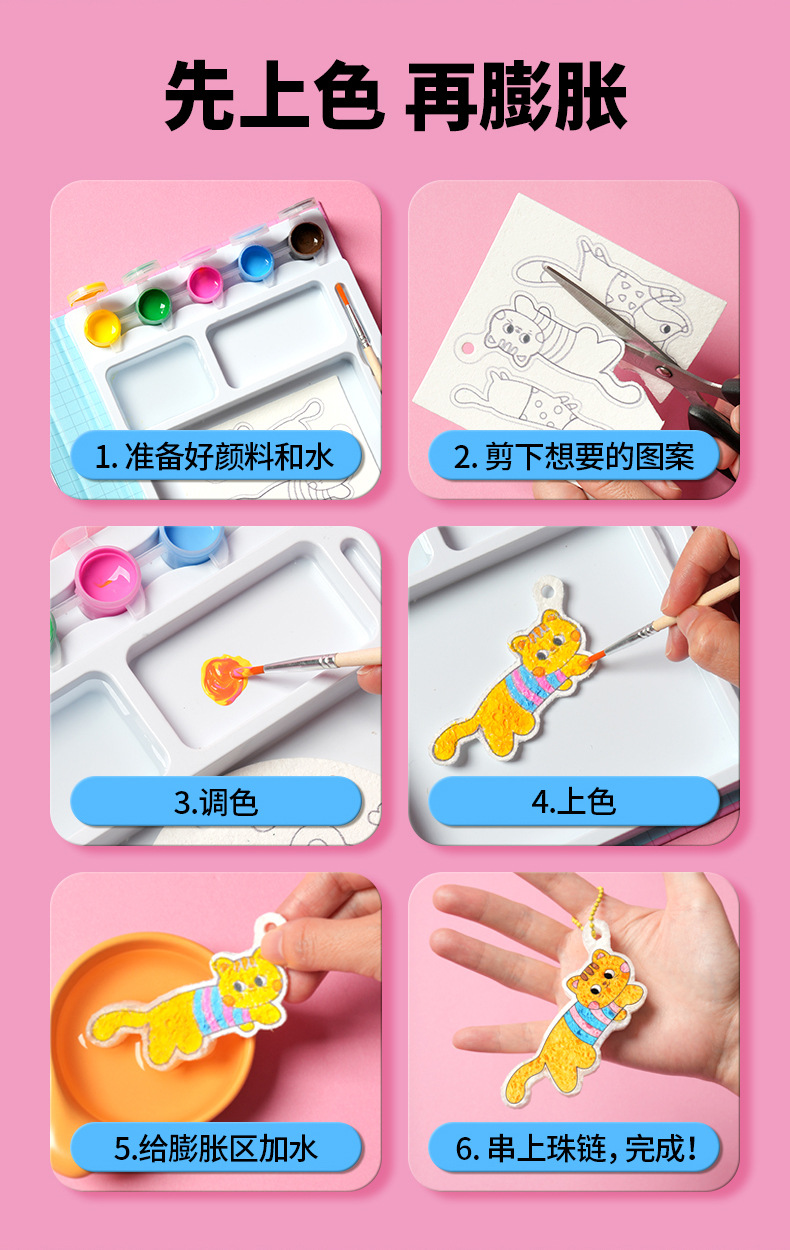 先上色 再膨胀

1. 准备好颜料和水

2. 剪下想要的图案

3.调色

4.上色

5.给膨胀区加水

6. 串上珠链，完成！