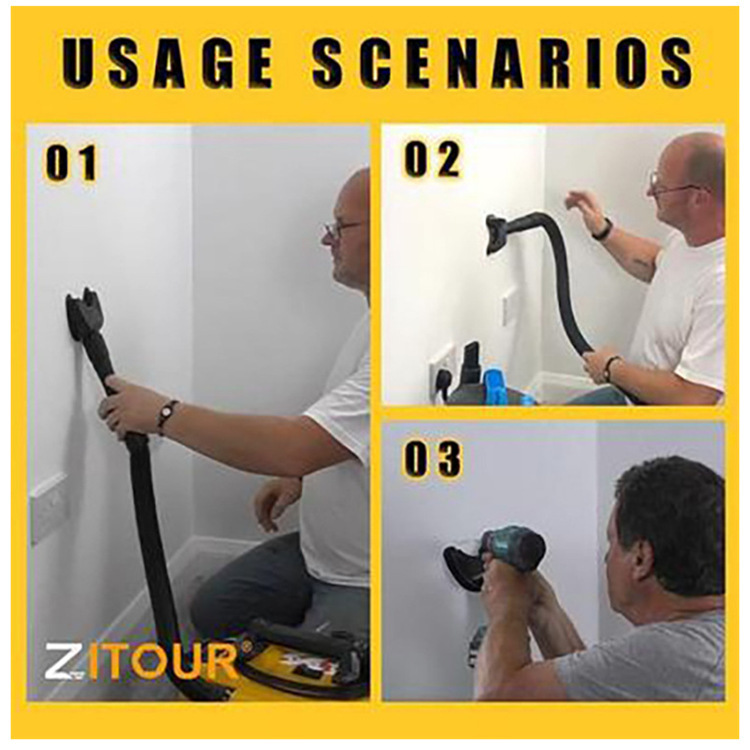 USAGE SCENARIOS

01

02

03

ZITOUR®