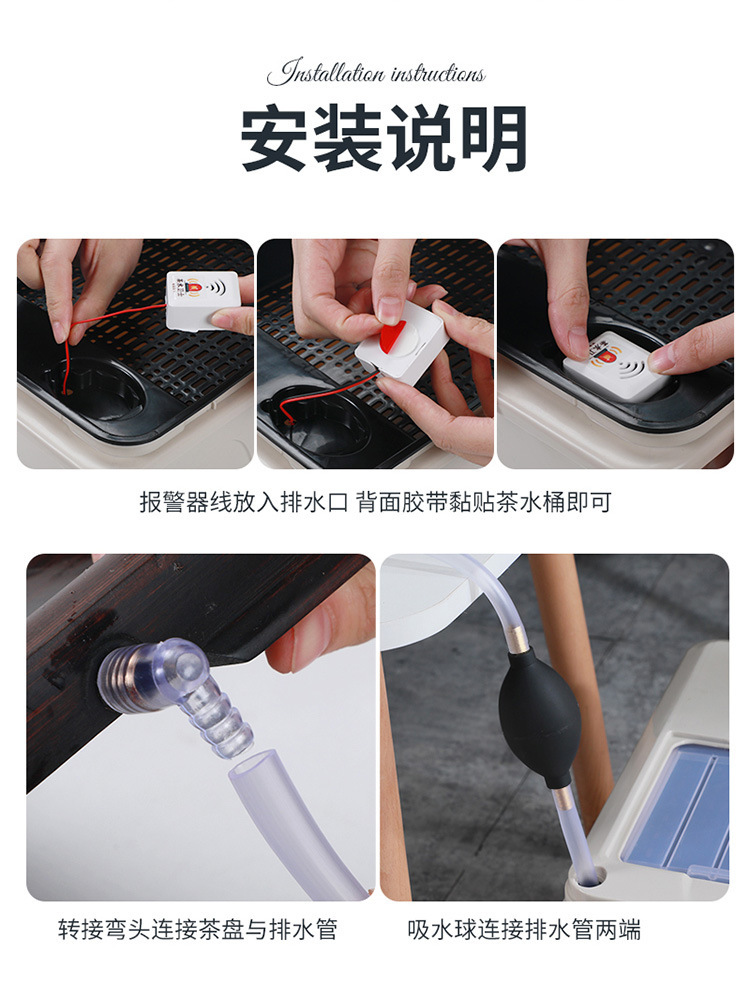 Installation instructions

安装说明

报警器线放入排水口 背面胶带黏贴茶水桶即可

转接弯头连接茶盘与排水管

吸水球连接排水管两端