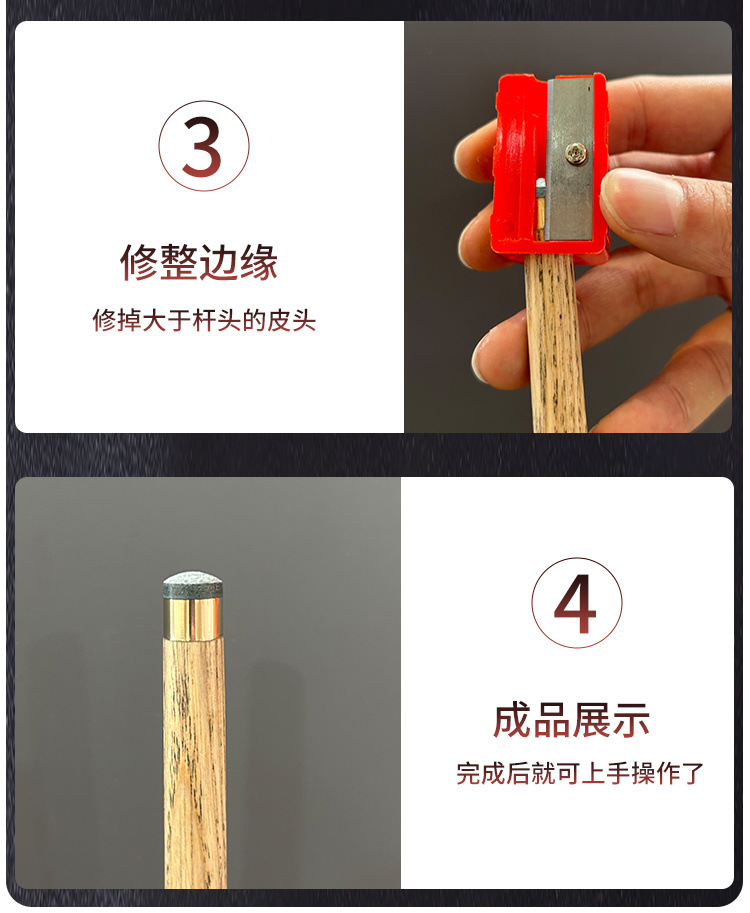 3

修整边缘

修掉大于杆头的皮头

4

成品展示

完成后就可上手操作了