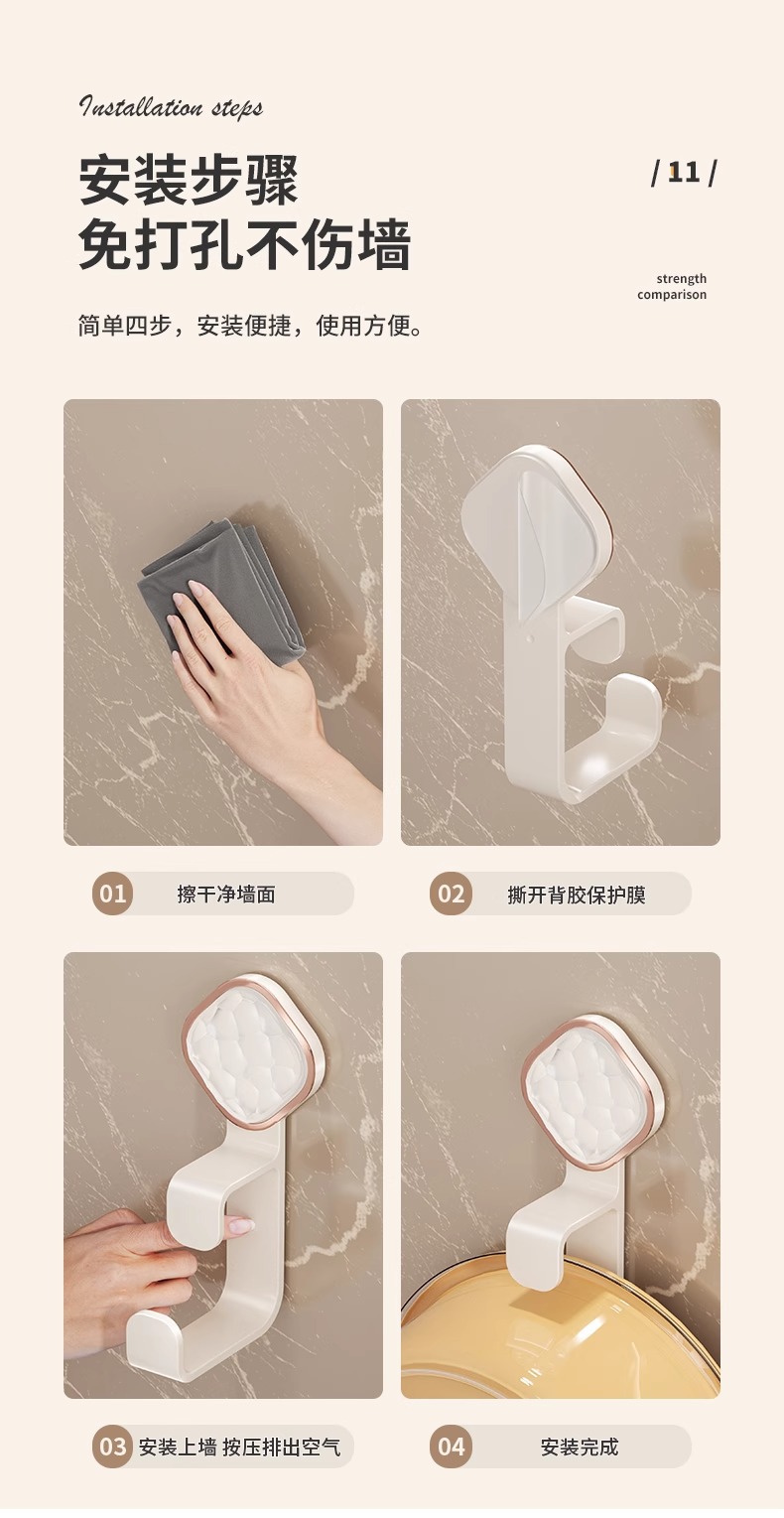 Installation steps

安装步骤
免打孔不伤墙

/ 11 /

strength comparison

简单四步，安装便捷，使用方便。

01 擦干净墙面

02 撕开背胶保护膜

03 安装上墙 按压排出空气

04 安装完成