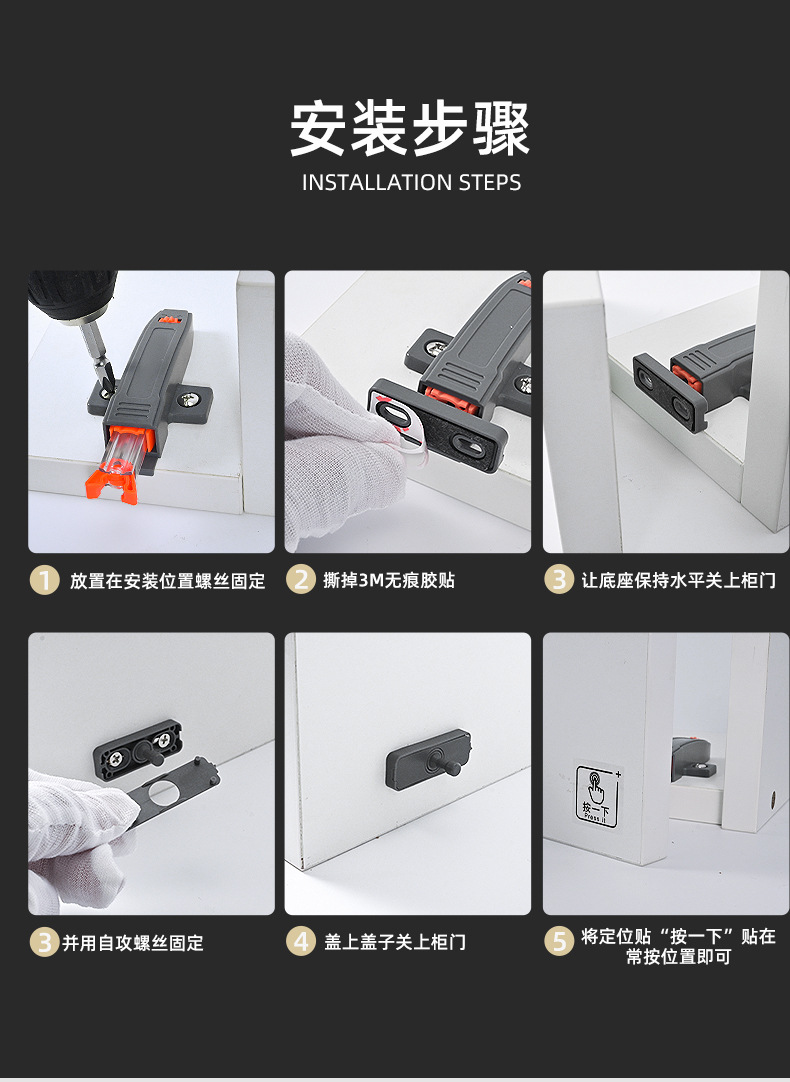 安装步骤

INSTALLATION STEPS

1 放置在安装位置螺丝固定

2 撕掉3M无痕胶贴

3 让底座保持水平关上柜门

3 并用自攻螺丝固定

4 盖上盖子关上柜门

按一下
Press it

5 将定位贴“按一下”贴在常按位置即可