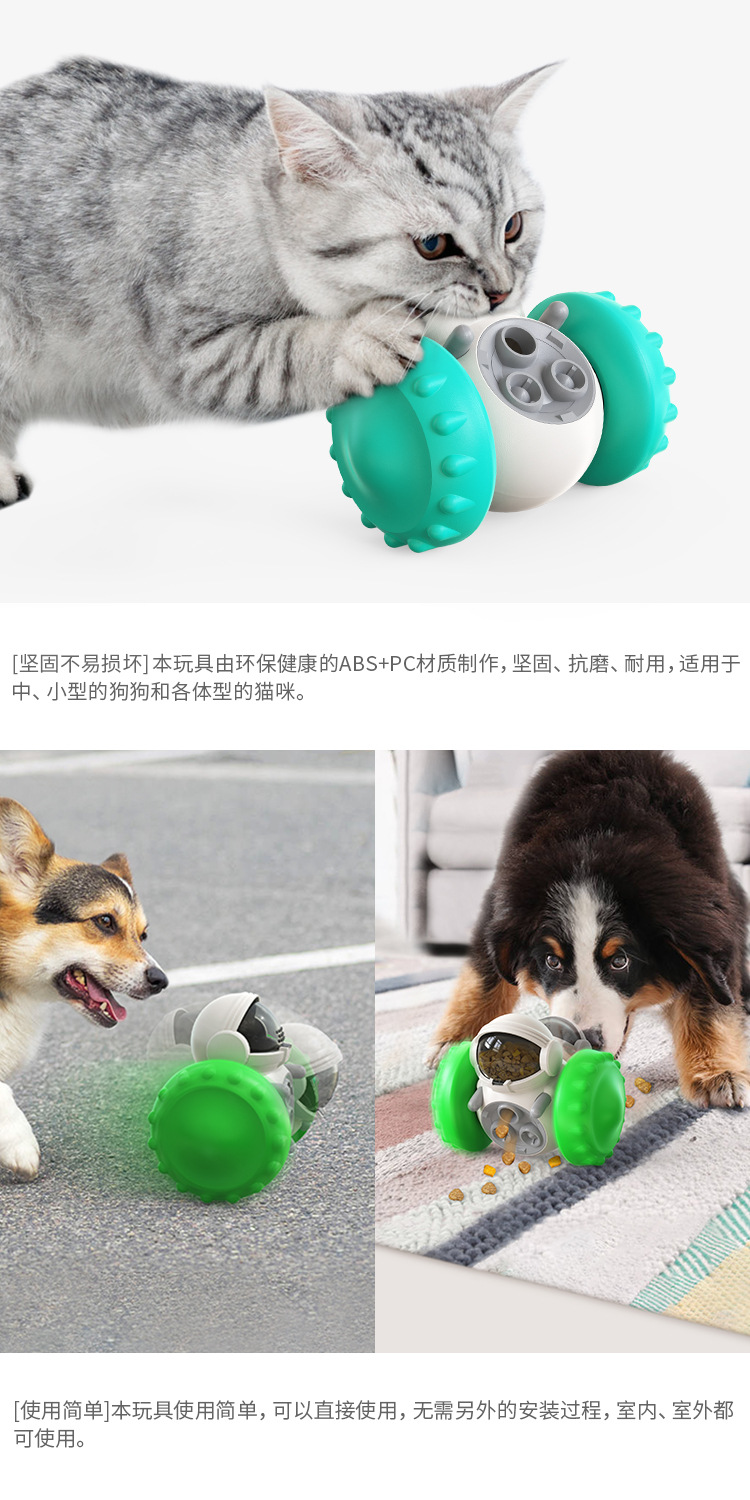 [坚固不易损坏] 本玩具由环保健康的ABS+PC材质制作，坚固、抗磨、耐用，适用于中、小型的狗狗和各体型的猫咪。

[使用简单]本玩具使用简单，可以直接使用，无需另外的安装过程，室内、室外都可使用。