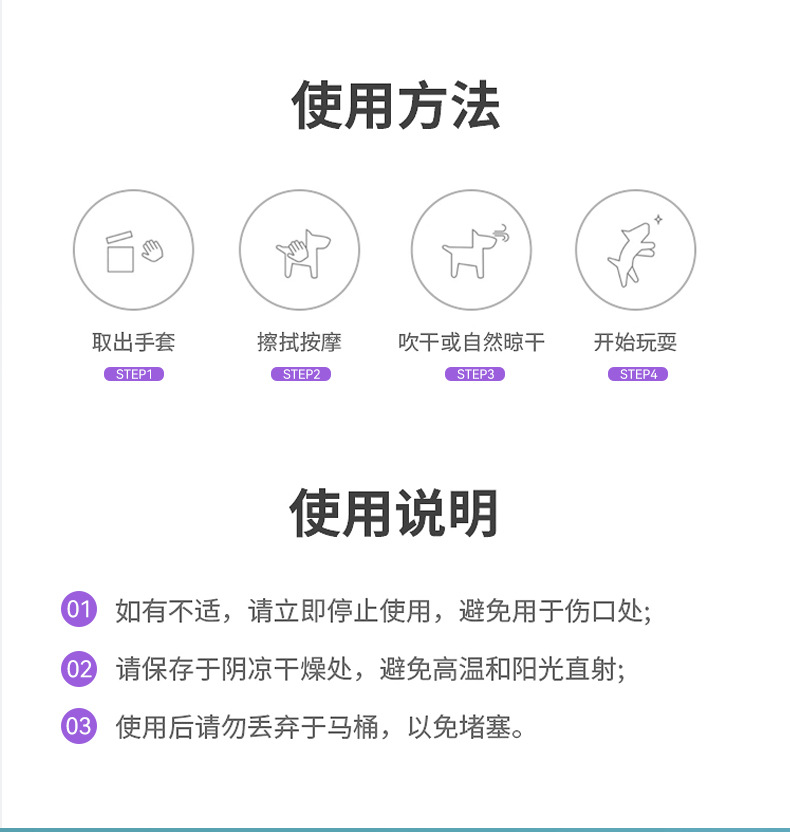 使用方法

取出手套
STEP1

擦拭按摩
STEP2

吹干或自然晾干
STEP3

开始玩耍
STEP4

使用说明

01 如有不适，请立即停止使用，避免用于伤口处;

02 请保存于阴凉干燥处，避免高温和阳光直射;

03 使用后请勿丢弃于马桶，以免堵塞。