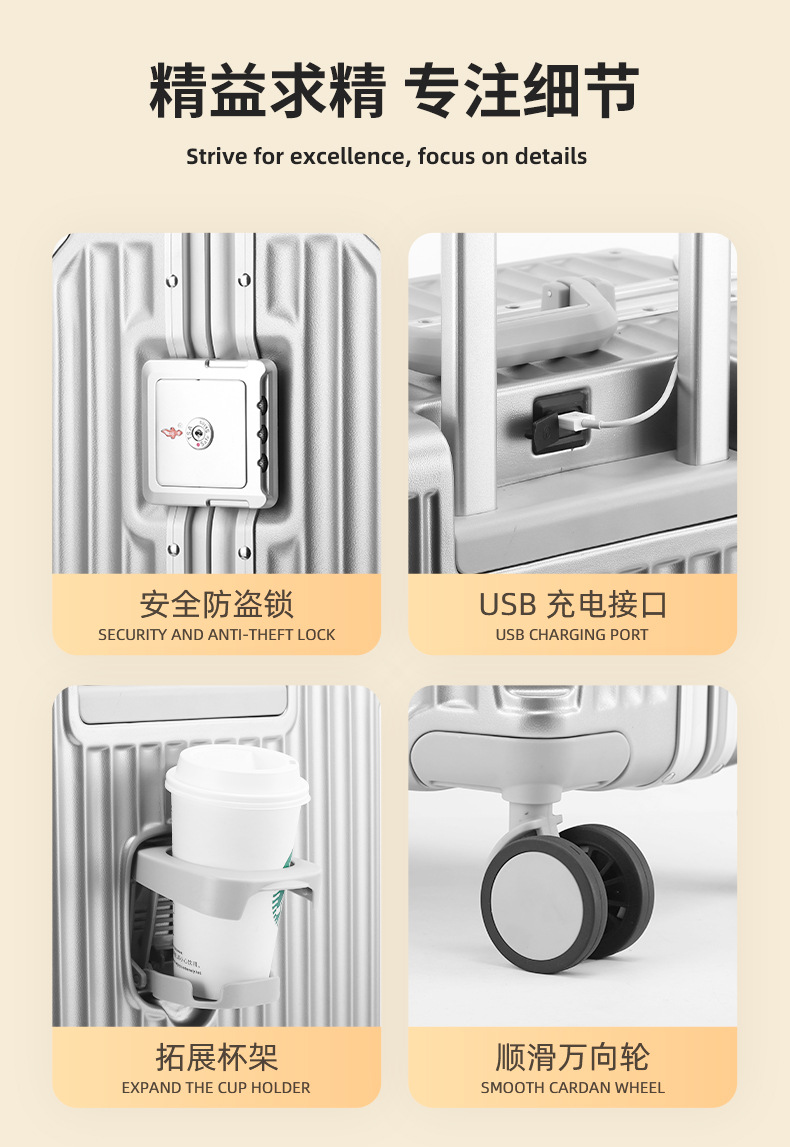 精益求精 专注细节

Strive for excellence, focus on details

安全防盗锁
SECURITY AND ANTI-THEFT LOCK

USB 充电接口
USB CHARGING PORT

拓展杯架
EXPAND THE CUP HOLDER

顺滑万向轮
SMOOTH CARDAN WHEEL