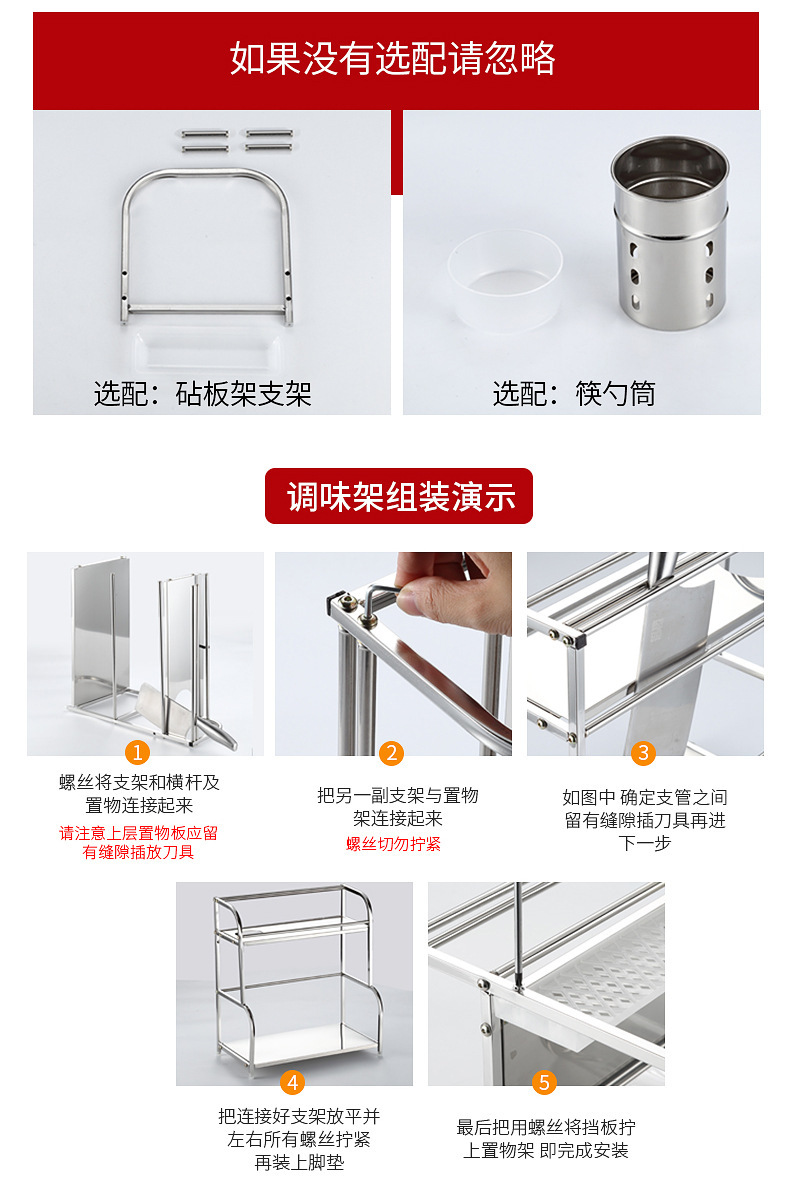 如果没有选配请忽略

选配：砧板架支架

选配：筷勺筒

调味架组装演示

1
螺丝将支架和横杆及置物连接起来
请注意上层置物板应留有缝隙插放刀具

2
把另一副支架与置物架连接起来
螺丝切勿拧紧

3
如图中 确定支管之间留有缝隙插刀具再进下一步

4
把连接好支架放平并左右所有螺丝拧紧再装上脚垫

5
最后把用螺丝将挡板拧上置物架 即完成安装