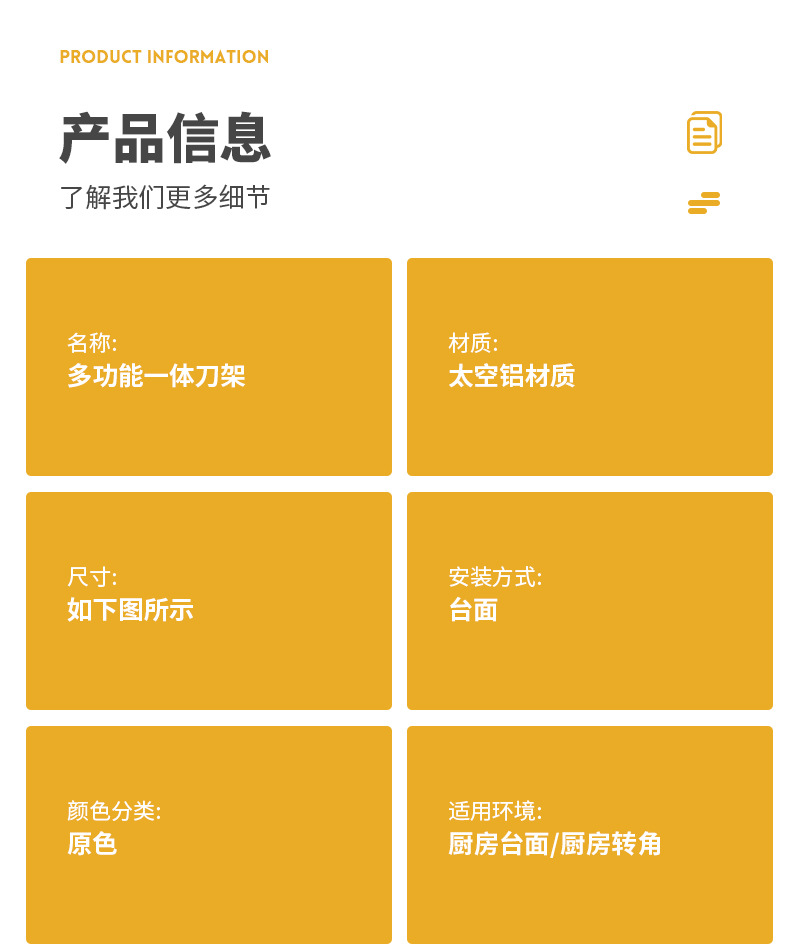 PRODUCT INFORMATION

产品信息

了解我们更多细节

名称:
多功能一体刀架

材质:
太空铝材质

尺寸:
如下图所示

安装方式:
台面

颜色分类:
原色

适用环境:
厨房台面/厨房转角