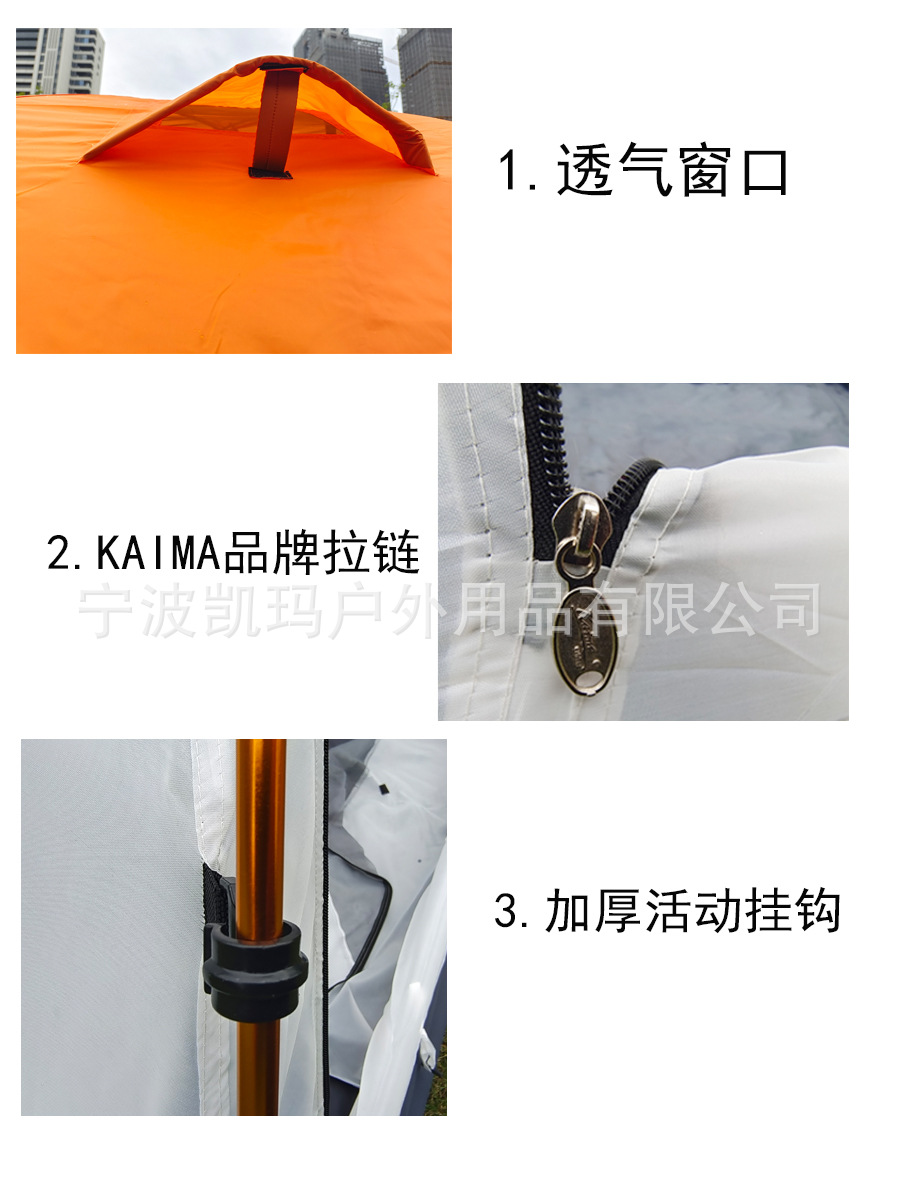 1. 透气窗口

2. KAIMA品牌拉链

宁波凯玛户外用品有限公司

3. 加厚活动挂钩