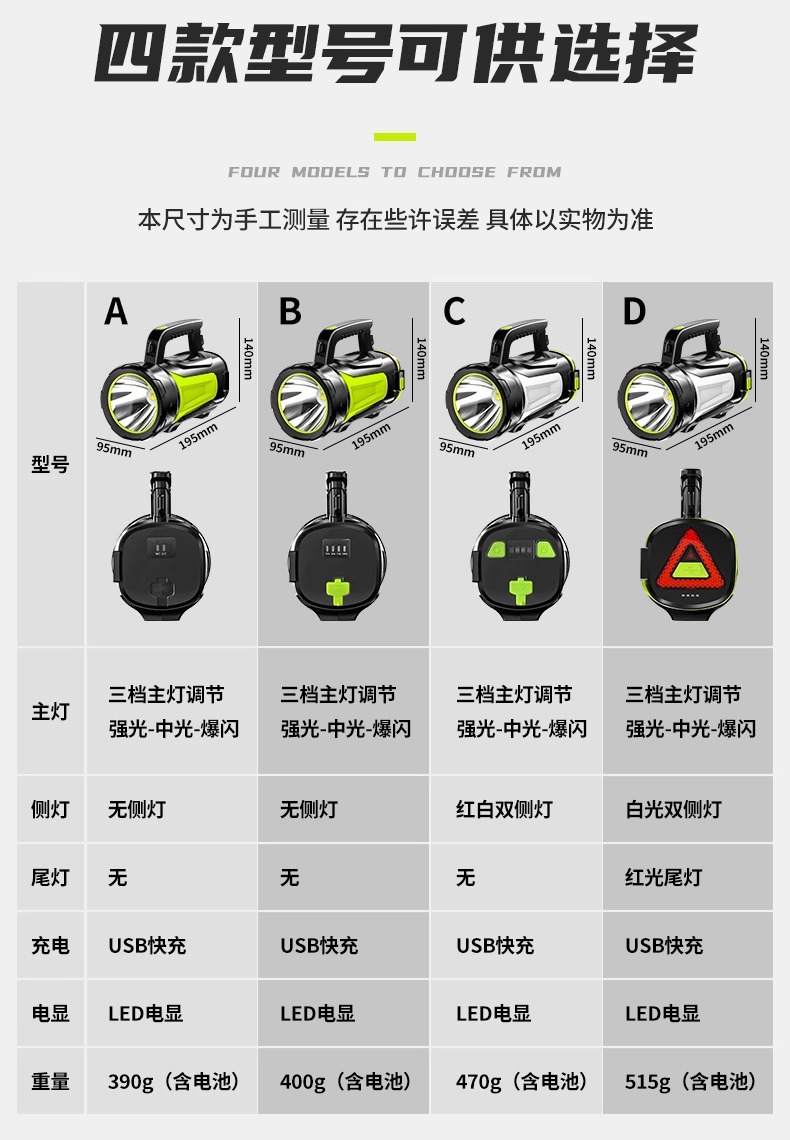 四款型号可供选择

FOUR MODELS TO CHOOSE FROM

本尺寸为手工测量 存在些许误差 具体以实物为准

| 型号 | A 140mm 95mm 195mm | B 140mm 95mm 195mm | C 140mm 95mm 195mm | D 140mm 95mm 195mm |
|---|---|---|---|---|
| 主灯 | 三档主灯调节 强光-中光-爆闪 | 三档主灯调节 强光-中光-爆闪 | 三档主灯调节 强光-中光-爆闪 | 三档主灯调节 强光-中光-爆闪 |
| 侧灯 | 无侧灯 | 无侧灯 | 红白双侧灯 | 白光双侧灯 |
| 尾灯 | 无 | 无 | 无 | 红光尾灯 |
| 充电 | USB快充 | USB快充 | USB快充 | USB快充 |
| 电显 | LED电显 | LED电显 | LED电显 | LED电显 |
| 重量 | 390g（含电池） | 400g（含电池） | 470g（含电池） | 515g（含电池） |