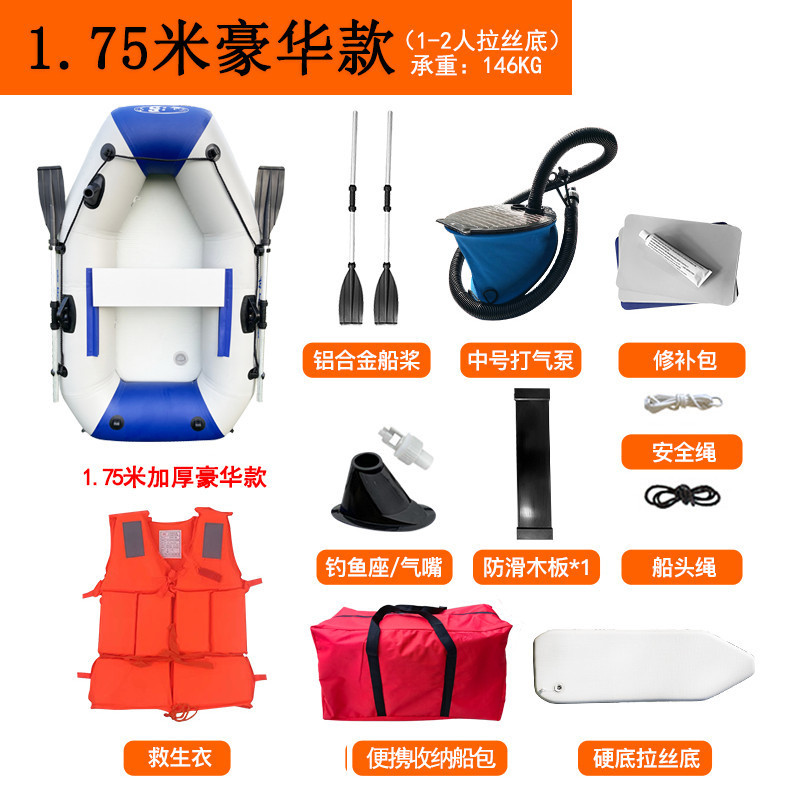 1.75米豪华款（1-2人拉丝底）
承重：146KG

铝合金船桨

中号打气泵

修补包

安全绳

1.75米加厚豪华款

钓鱼座/气嘴

防滑木板*1

船头绳

救生衣

便携收纳船包

硬底拉丝底