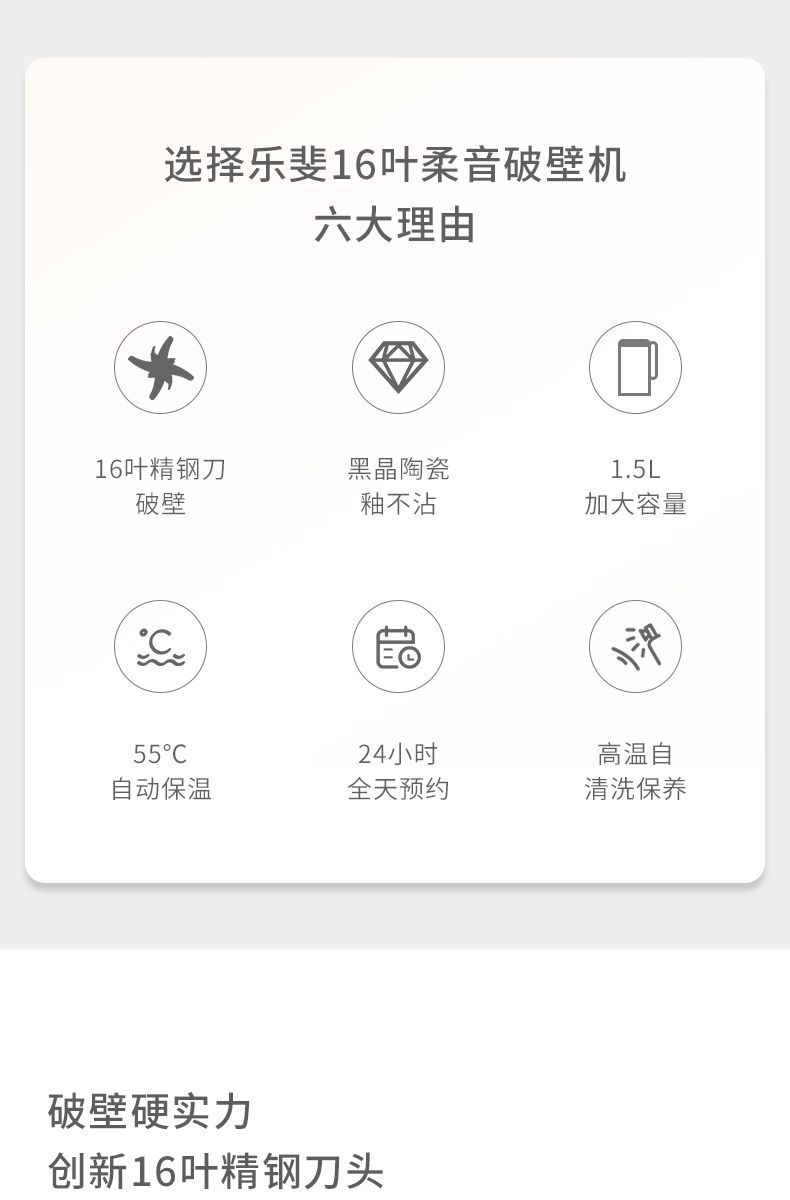 选择乐斐16叶柔音破壁机
六大理由

16叶精钢刀
破壁

黑晶陶瓷
釉不沾

1.5L
加大容量

55°C
自动保温

24小时
全天预约

高温自
清洗保养

破壁硬实力
创新16叶精钢刀头