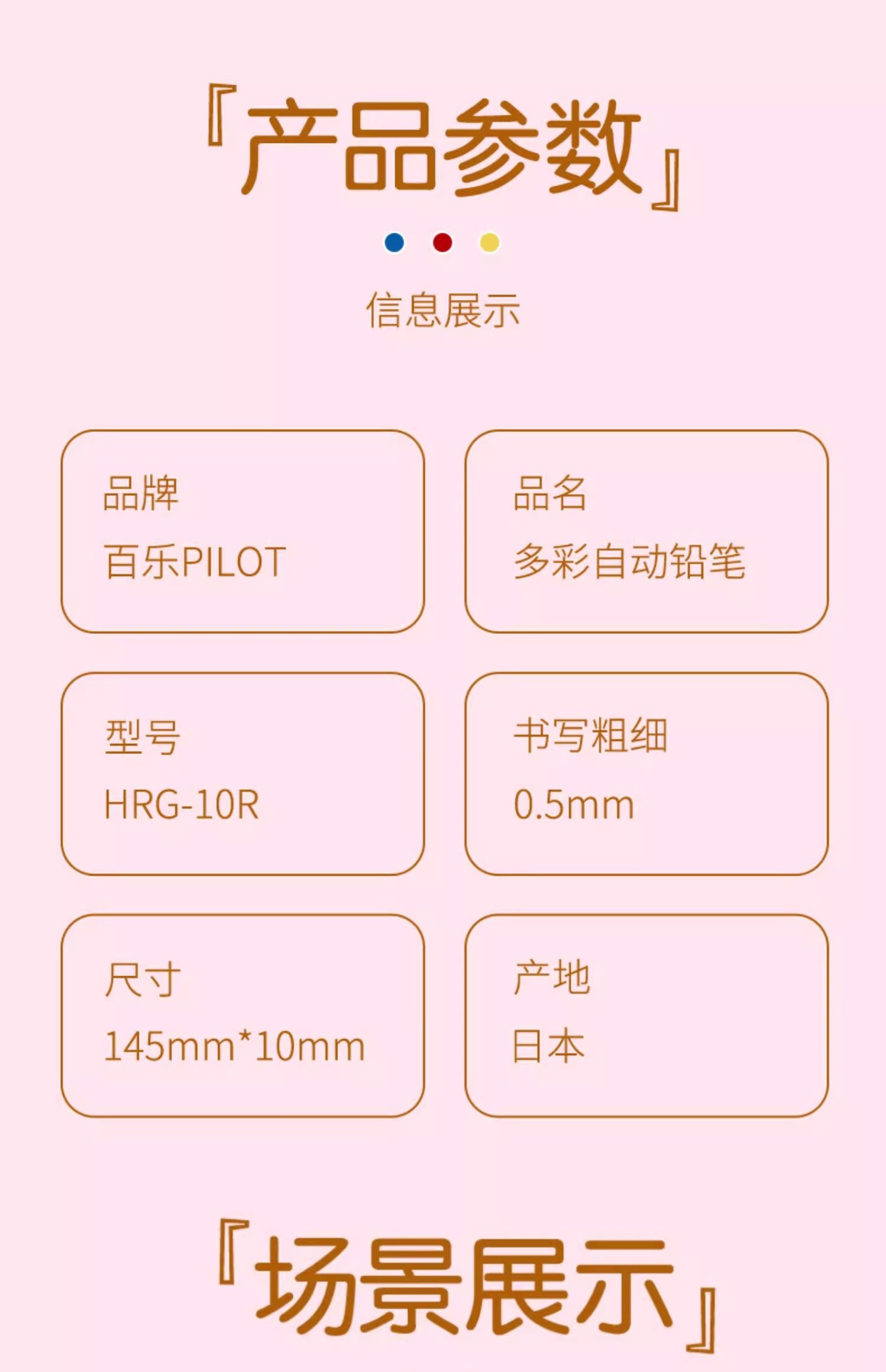 『产品参数』

信息展示

品牌
百乐PILOT

品名
多彩自动铅笔

型号
HRG-10R

书写粗细
0.5mm

尺寸
145mm*10mm

产地
日本

『场景展示』