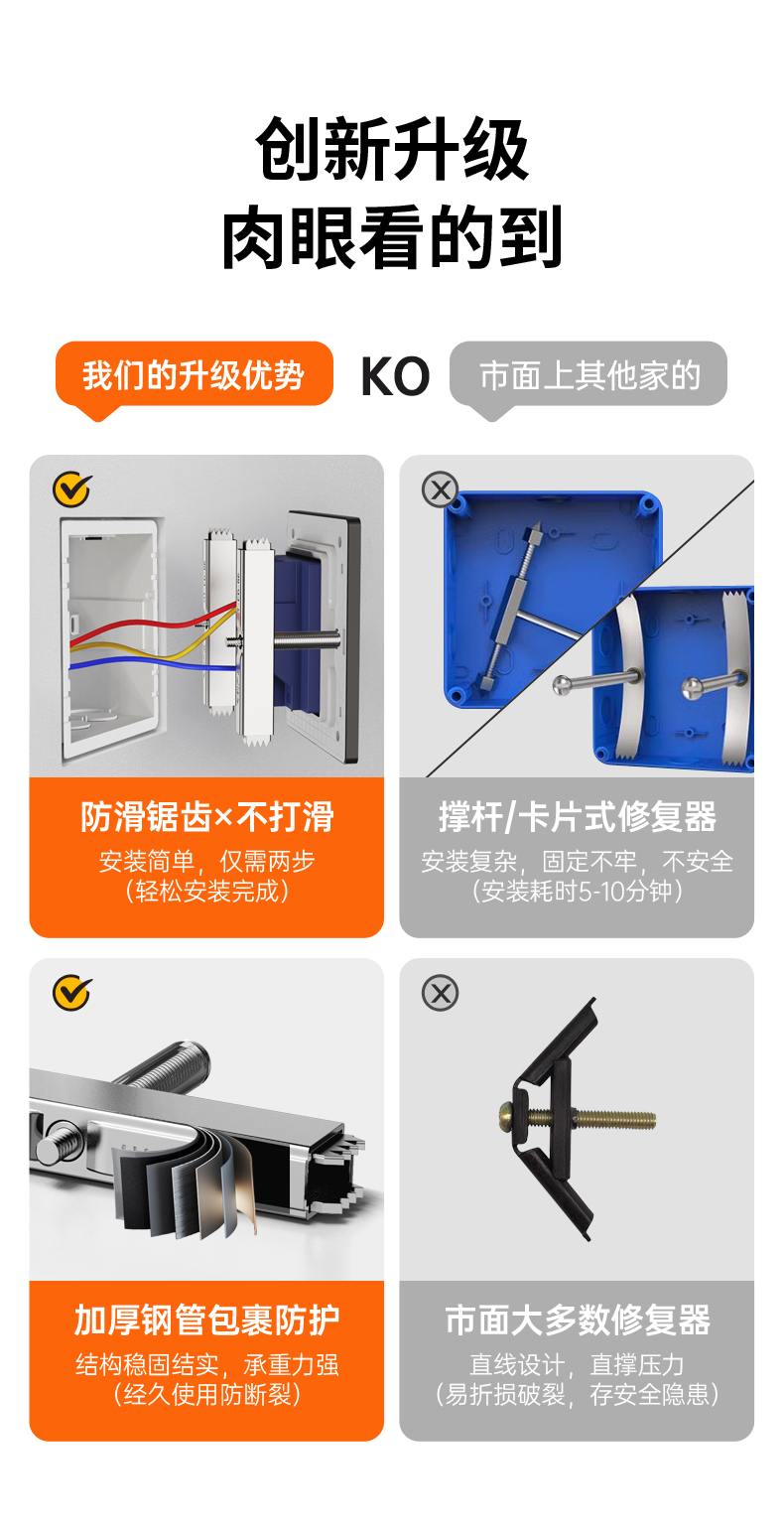 创新升级
肉眼看的到

我们的升级优势

KO

市面上其他家的

防滑锯齿×不打滑
安装简单，仅需两步
（轻松安装完成）

撑杆/卡片式修复器
安装复杂，固定不牢，不安全
（安装耗时5-10分钟）

加厚钢管包裹防护
结构稳固结实，承重力强
（经久使用防断裂）

市面大多数修复器
直线设计，直撑压力
（易折损破裂，存安全隐患）