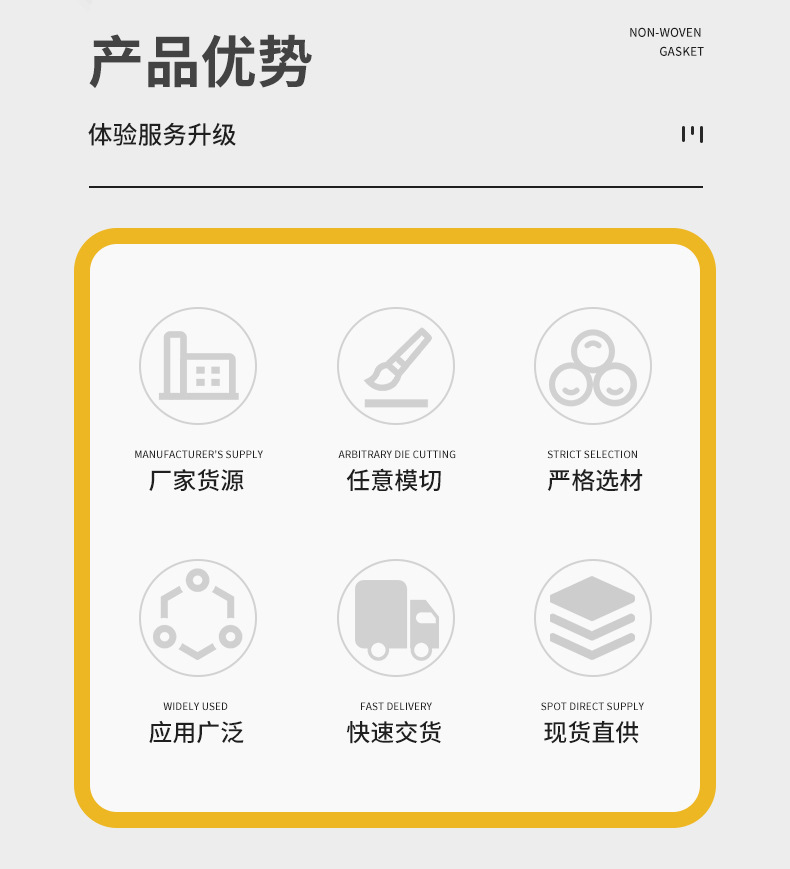 产品优势

NON-WOVEN
GASKET

体验服务升级

MANUFACTURER'S SUPPLY
厂家货源

ARBITRARY DIE CUTTING
任意模切

STRICT SELECTION
严格选材

WIDELY USED
应用广泛

FAST DELIVERY
快速交货

SPOT DIRECT SUPPLY
现货直供