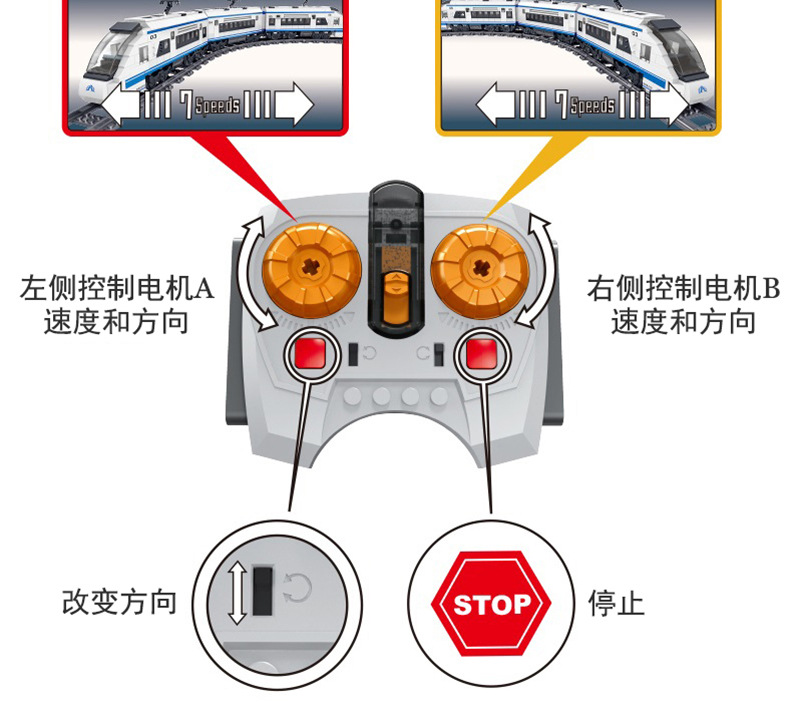 7 Speeds

7 Speeds

左侧控制电机A
速度和方向

右侧控制电机B
速度和方向

改变方向

STOP

停止