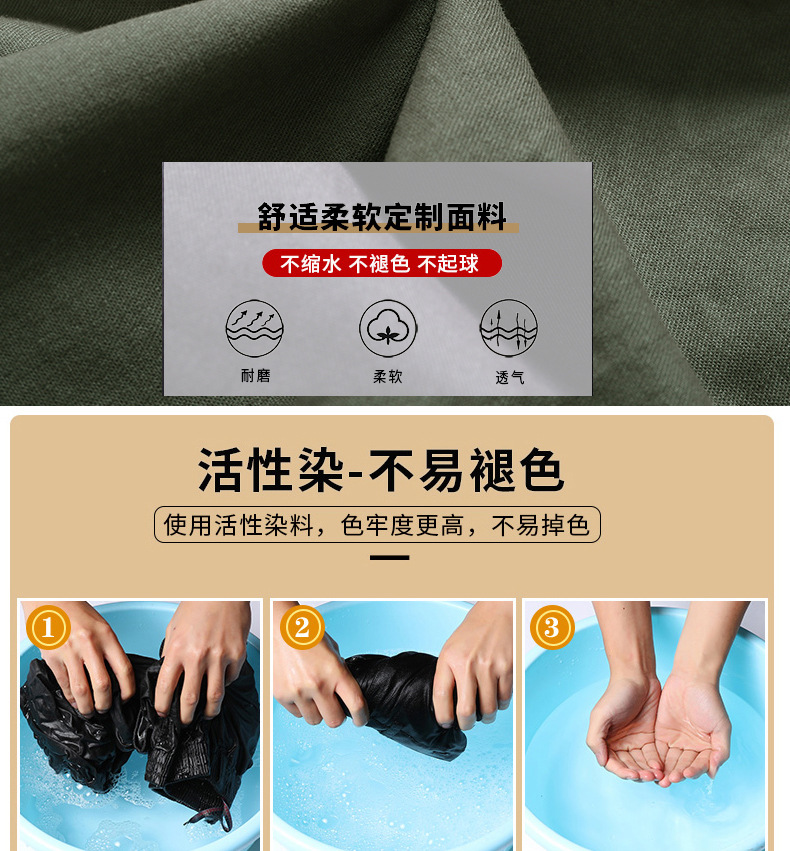 舒适柔软定制面料

不缩水 不褪色 不起球

耐磨

柔软

透气

活性染-不易褪色

使用活性染料，色牢度更高，不易掉色

①

②

③