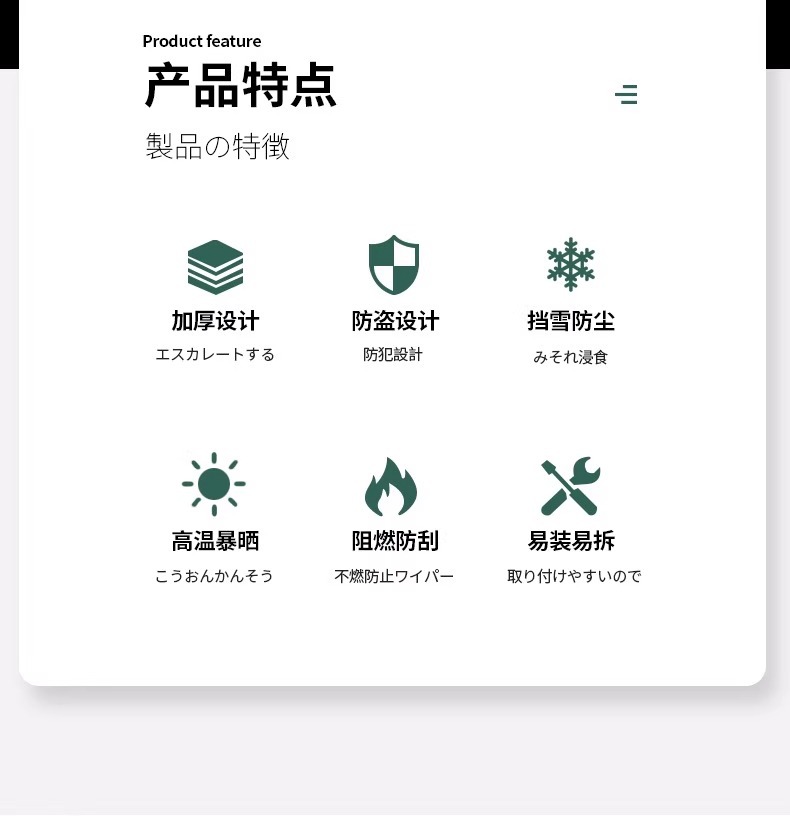 Product feature
产品特点
製品の特徴

加厚设计
エスカレートする

防盗设计
防犯設計

挡雪防尘
みそれ浸食

高温暴晒
こうおんかんそう

阻燃防刮
不燃防止ワイパー

易装易拆
取り付けやすいので