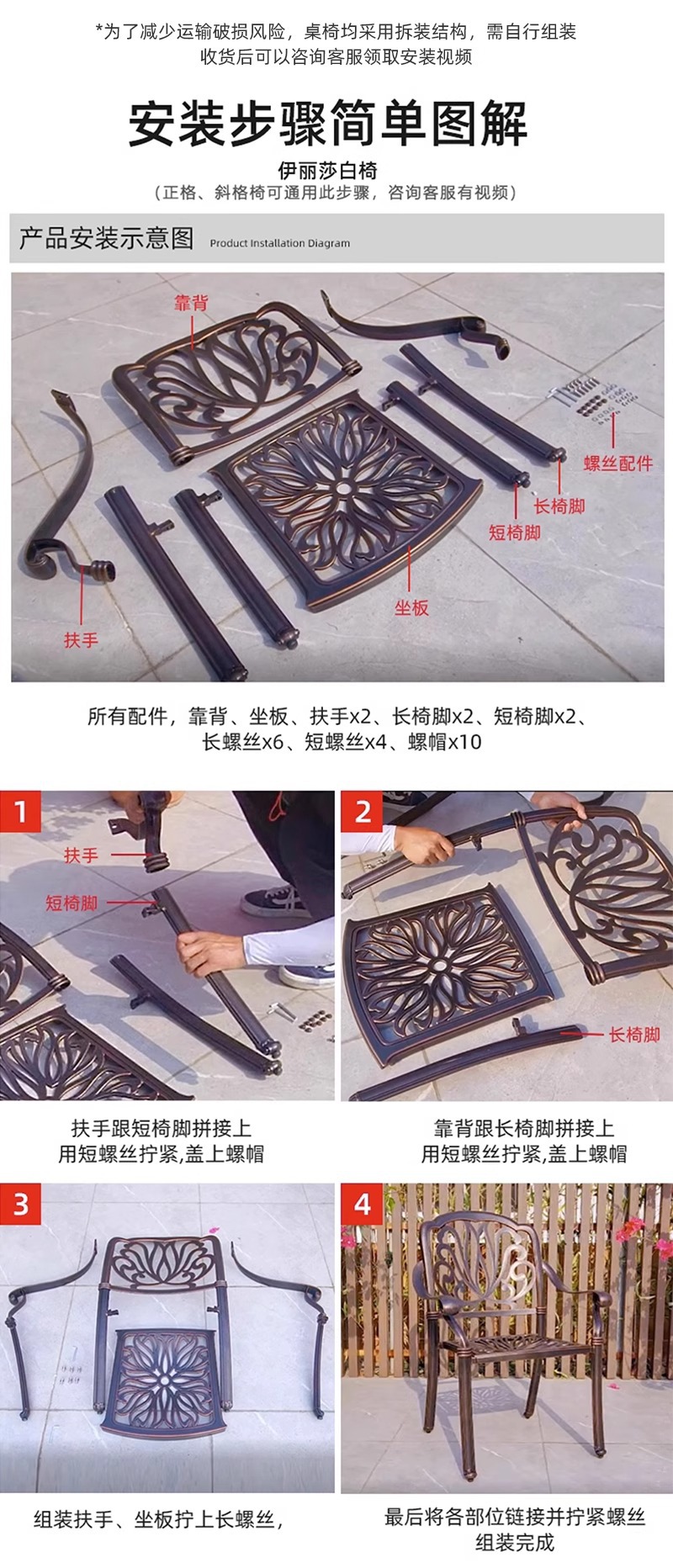 *为了减少运输破损风险，桌椅均采用拆装结构，需自行组装
收货后可以咨询客服领取安装视频

安装步骤简单图解

伊丽莎白椅
（正格、斜格椅可通用此步骤，咨询客服有视频）

产品安装示意图 Product Installation Diagram

靠背
螺丝配件
长椅脚
短椅脚
坐板
扶手

所有配件，靠背、坐板、扶手x2、长椅脚x2、短椅脚x2、长螺丝x6、短螺丝x4、螺帽x10

1
扶手
短椅脚

扶手跟短椅脚拼接上
用短螺丝拧紧,盖上螺帽

2
长椅脚

靠背跟长椅脚拼接上
用短螺丝拧紧,盖上螺帽

3

组装扶手、坐板拧上长螺丝，

4

最后将各部位链接并拧紧螺丝
组装完成