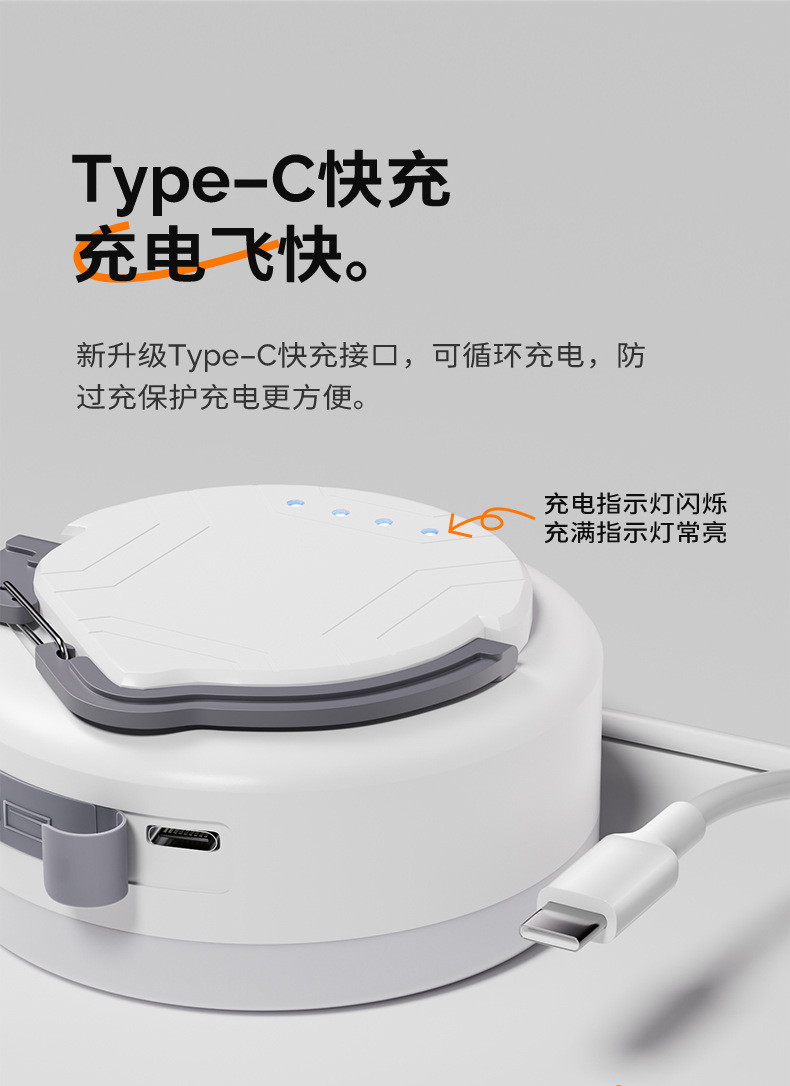 Type-C快充
充电飞快。

新升级Type-C快充接口，可循环充电，防过充保护充电更方便。

充电指示灯闪烁
充满指示灯常亮